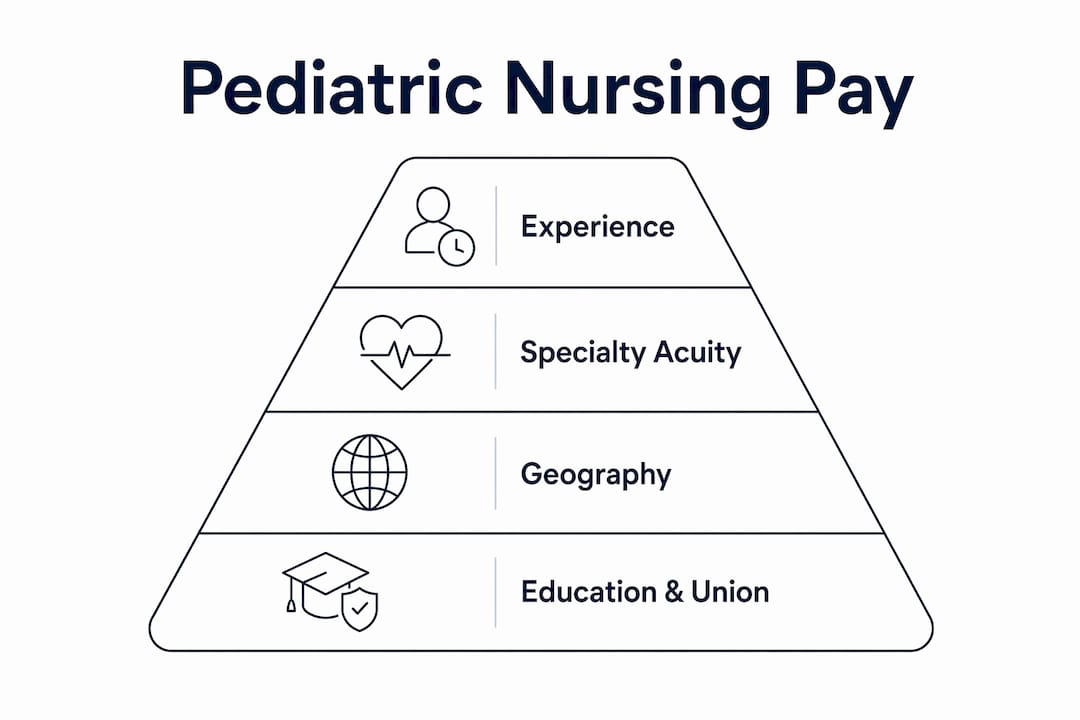 Pediatric Nursing Pay

Experience

Specialty Acuity

Geography

Education & Union