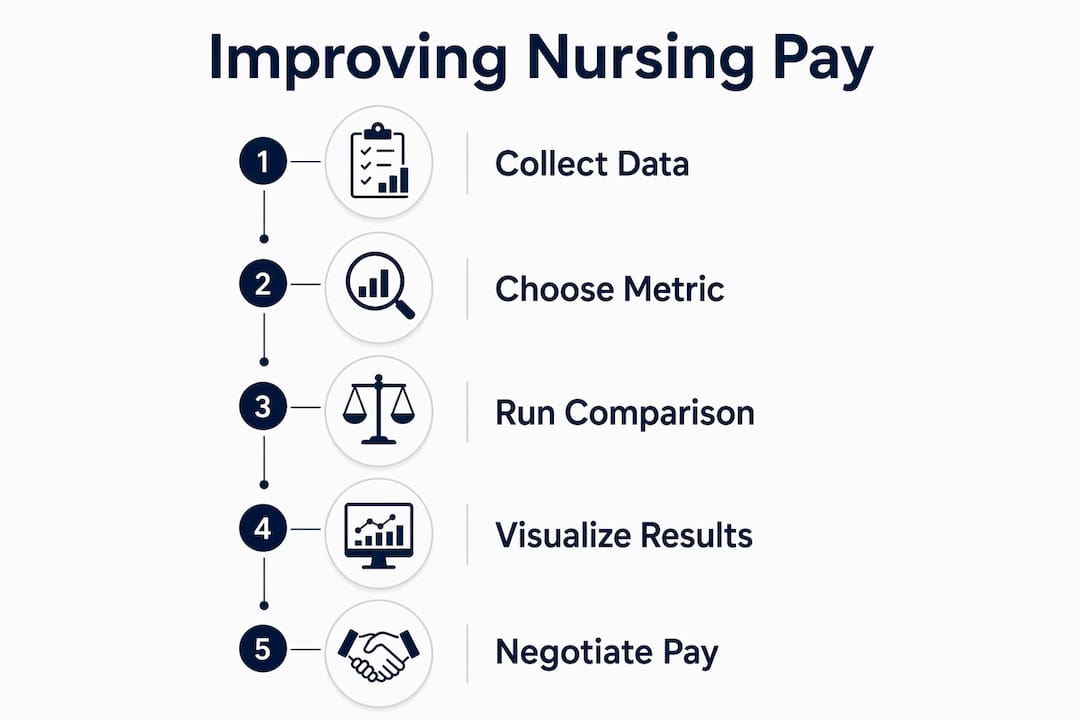 Improving Nursing Pay

1 Collect Data

2 Choose Metric

3 Run Comparison

4 Visualize Results

5 Negotiate Pay