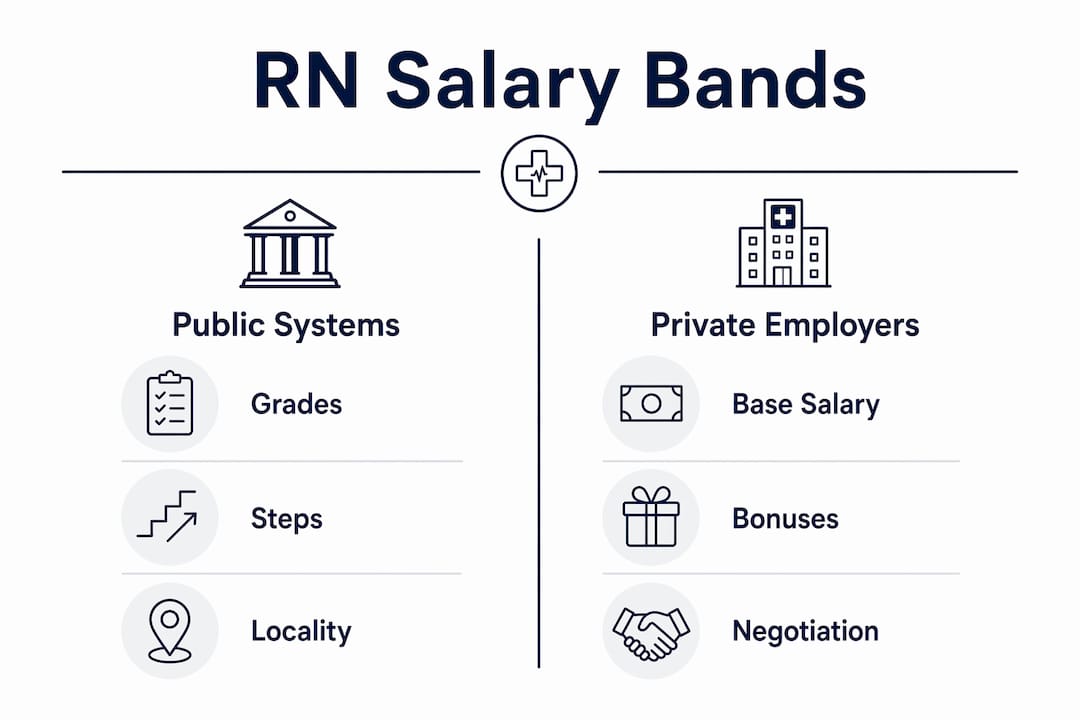 RN Salary Bands

Public Systems

Grades

Steps

Locality

Private Employers

Base Salary

Bonuses

Negotiation