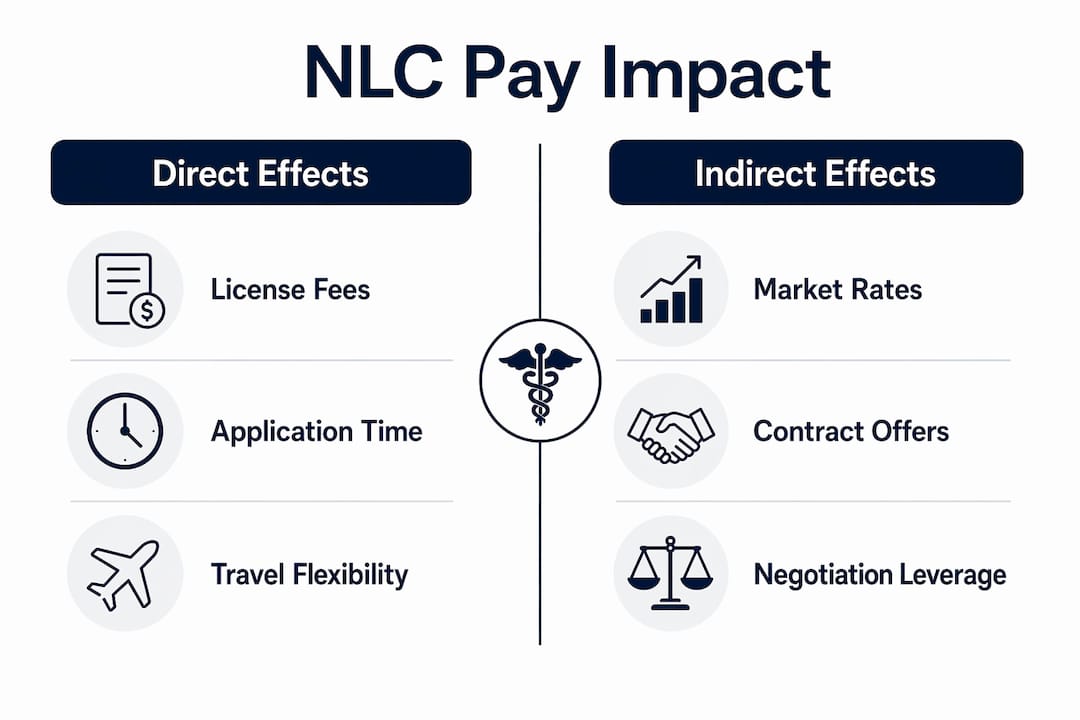 NLC Pay Impact

Direct Effects

License Fees

Application Time

Travel Flexibility

Indirect Effects

Market Rates

Contract Offers

Negotiation Leverage