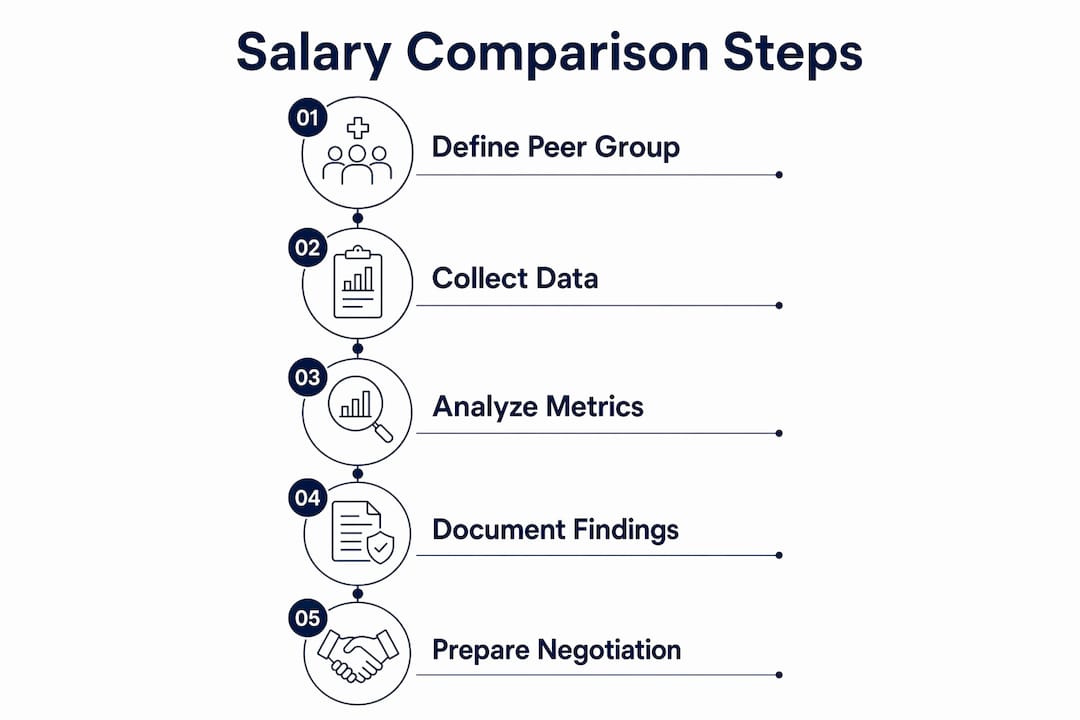 Salary Comparison Steps

01
Define Peer Group

02
Collect Data

03
Analyze Metrics

04
Document Findings

05
Prepare Negotiation