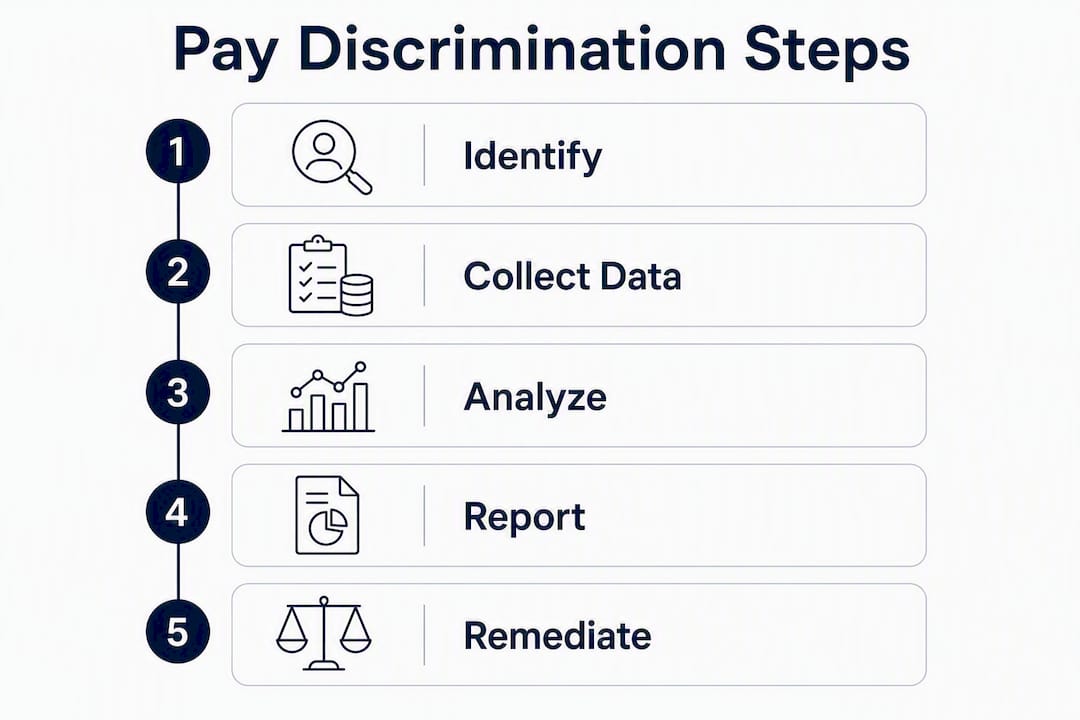 Pay Discrimination Steps

1 Identify

2 Collect Data

3 Analyze

4 Report

5 Remediate