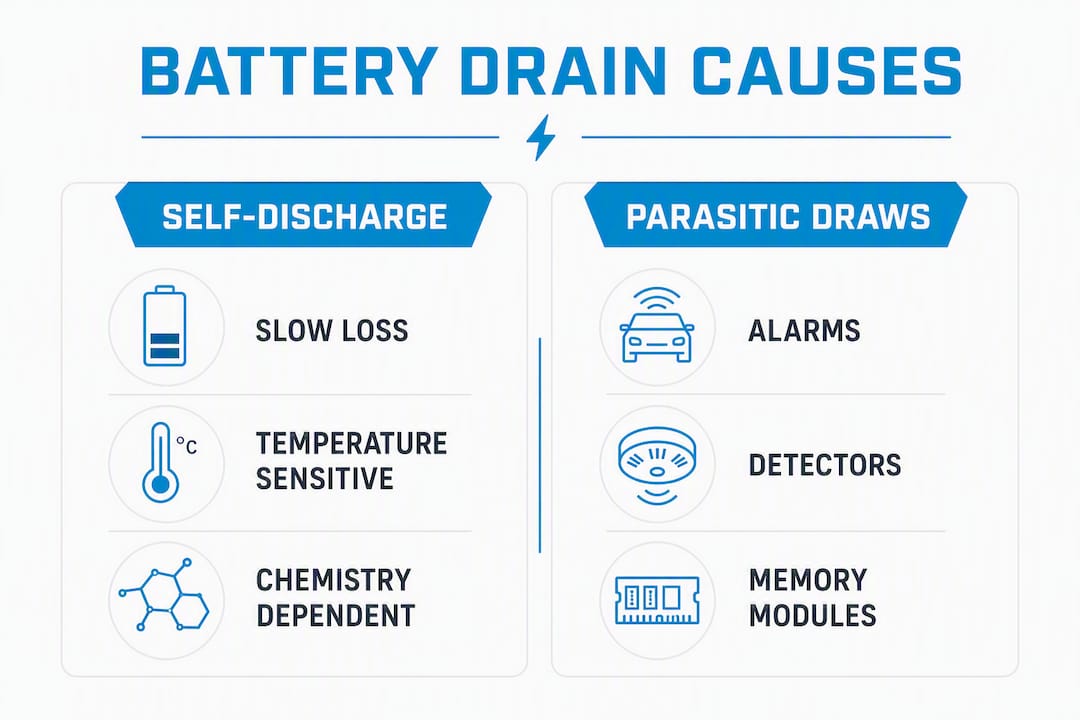 BATTERY DRAIN CAUSES

SELF-DISCHARGE

SLOW LOSS

°C

TEMPERATURE SENSITIVE

CHEMISTRY DEPENDENT

PARASITIC DRAWS

ALARMS

DETECTORS

MEMORY MODULES