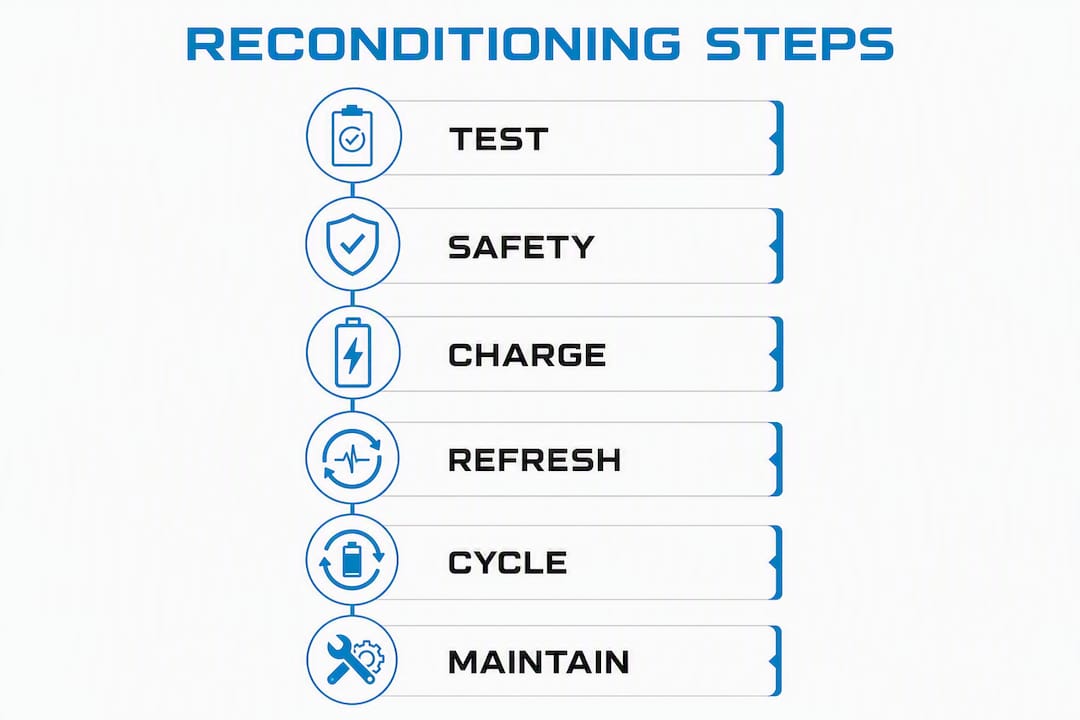 RECONDITIONING STEPS

TEST

SAFETY

CHARGE

REFRESH

CYCLE

MAINTAIN