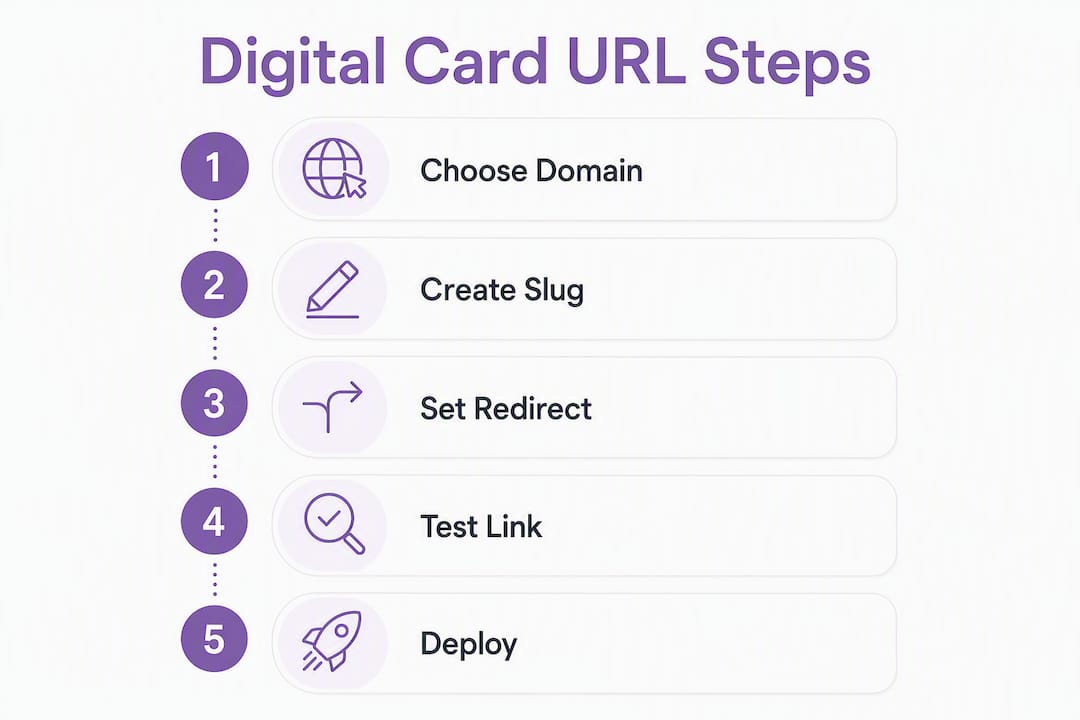 Digital Card URL Steps

1 Choose Domain

2 Create Slug

3 Set Redirect

4 Test Link

5 Deploy