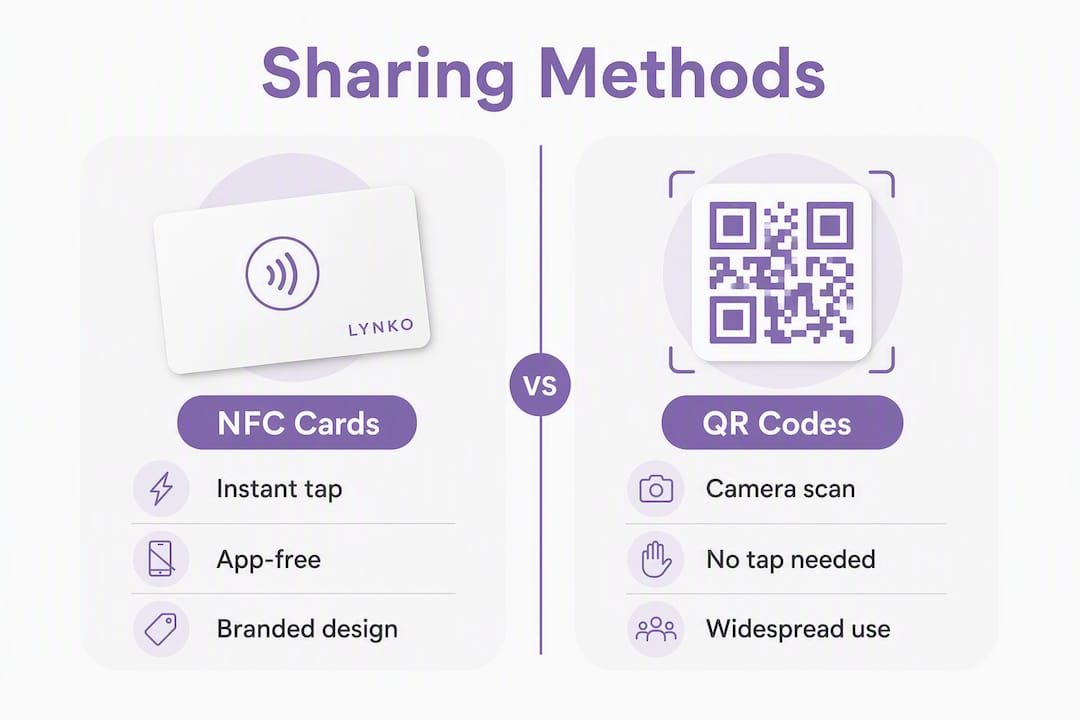 Sharing Methods

LYNKO

NFC Cards

Instant tap

App-free

Branded design

VS

QR Codes

Camera scan

No tap needed

Widespread use