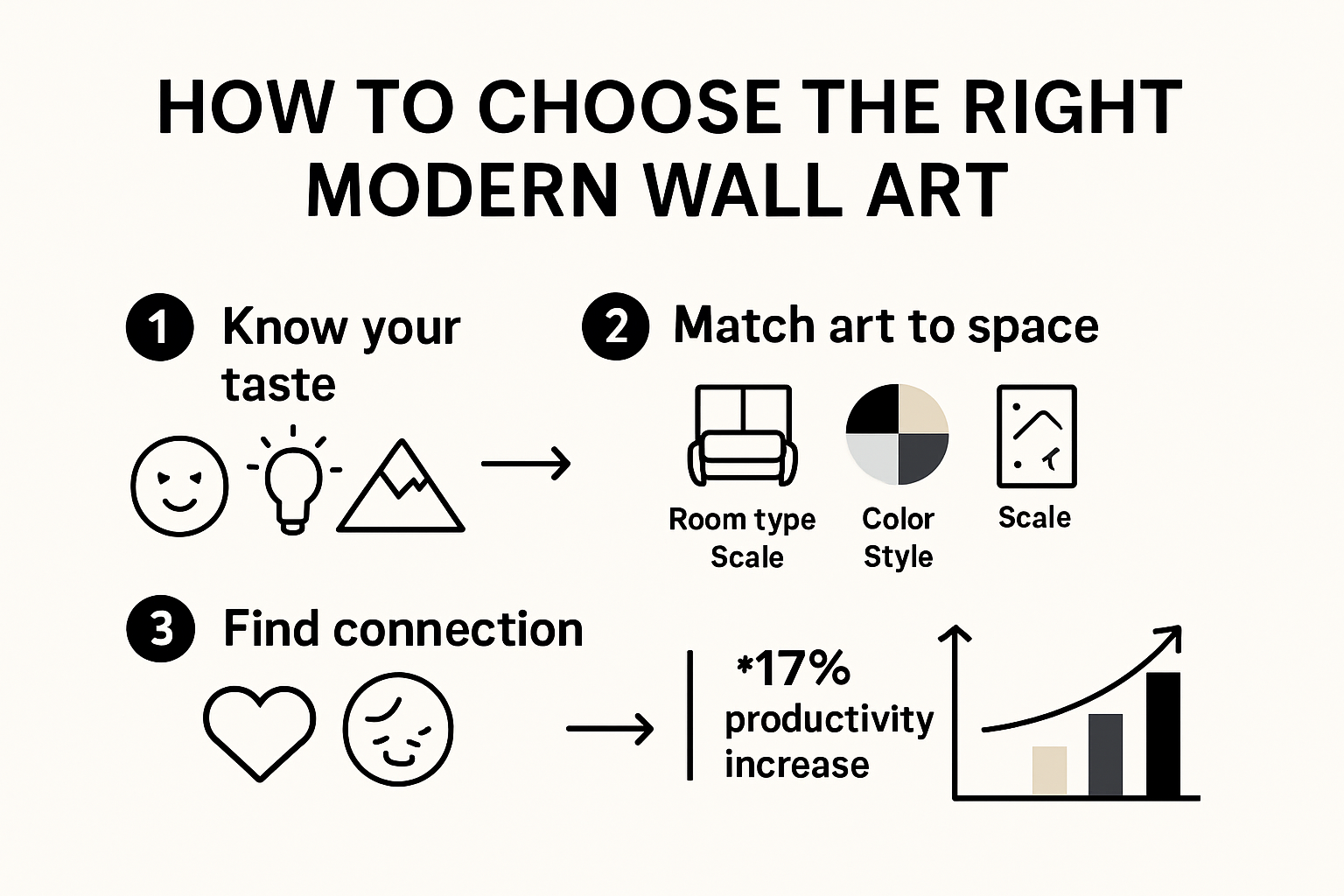 HOW TO CHOOSE THE RIGHT MODERN WALL ART

1 Know your taste

2 Match art to space

Room type Scale

Color Style

Scale

3 Find connection

*17% productivity increase