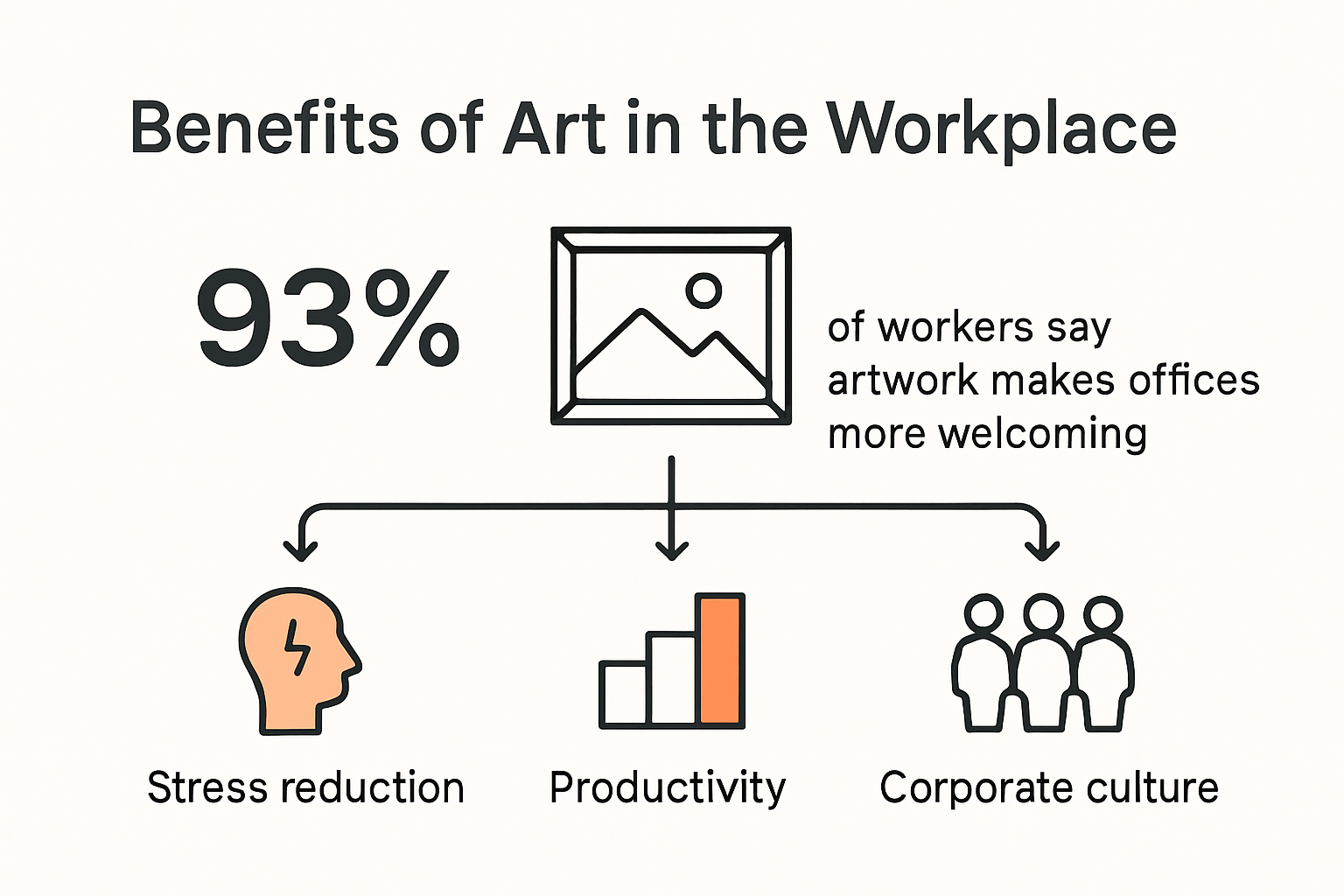 Benefits of Art in the Workplace

93%

of workers say artwork makes offices more welcoming

Stress reduction

Productivity

Corporate culture