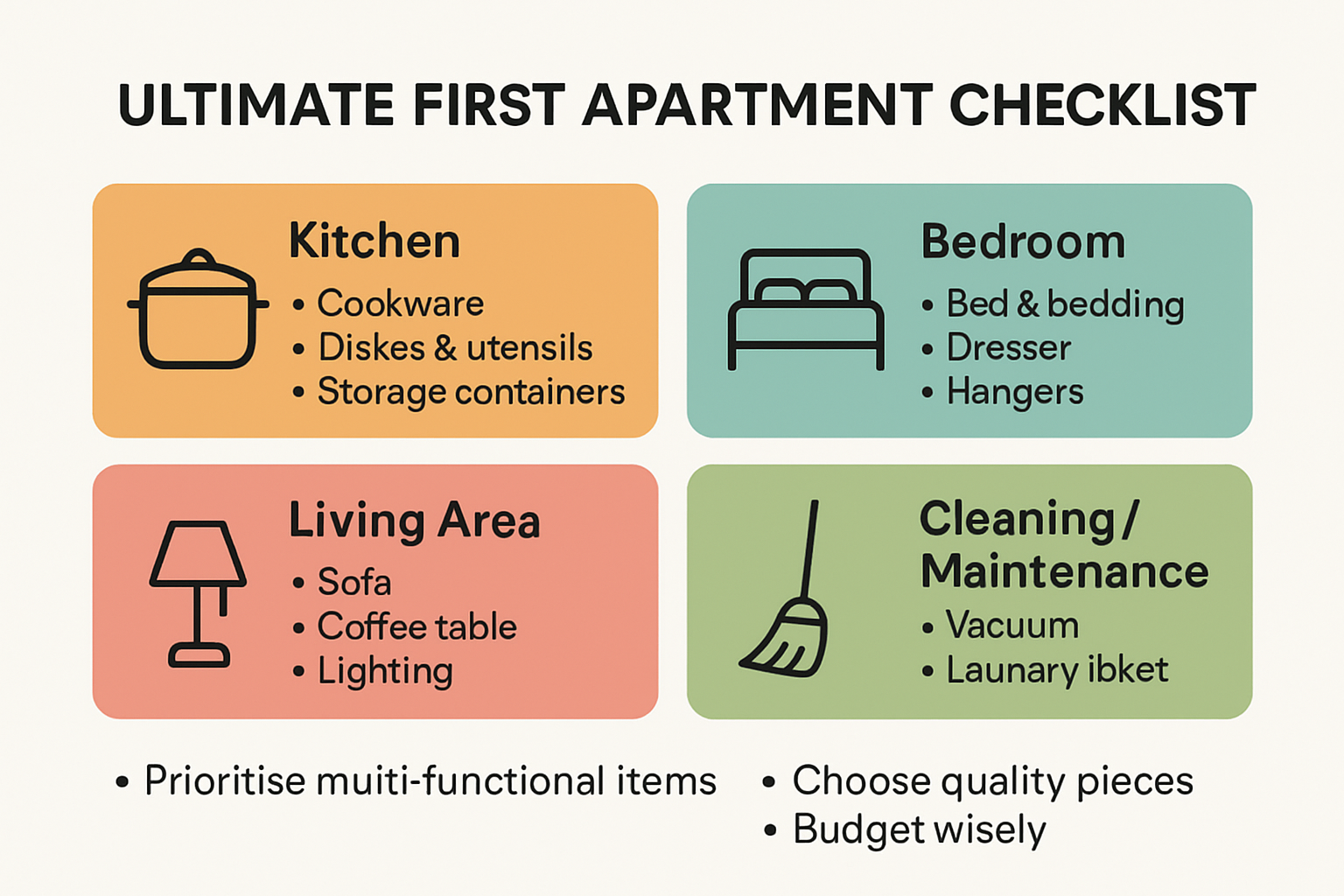 ULTIMATE FIRST APARTMENT CHECKLIST

Kitchen
• Cookware
• Diskes & utensils
• Storage containers

Bedroom
• Bed & bedding
• Dresser
• Hangers

Living Area
• Sofa
• Coffee table
• Lighting

Cleaning / Maintenance
• Vacuum
• Launary ibket

• Prioritise muiti-functional items

• Choose quality pieces
• Budget wisely