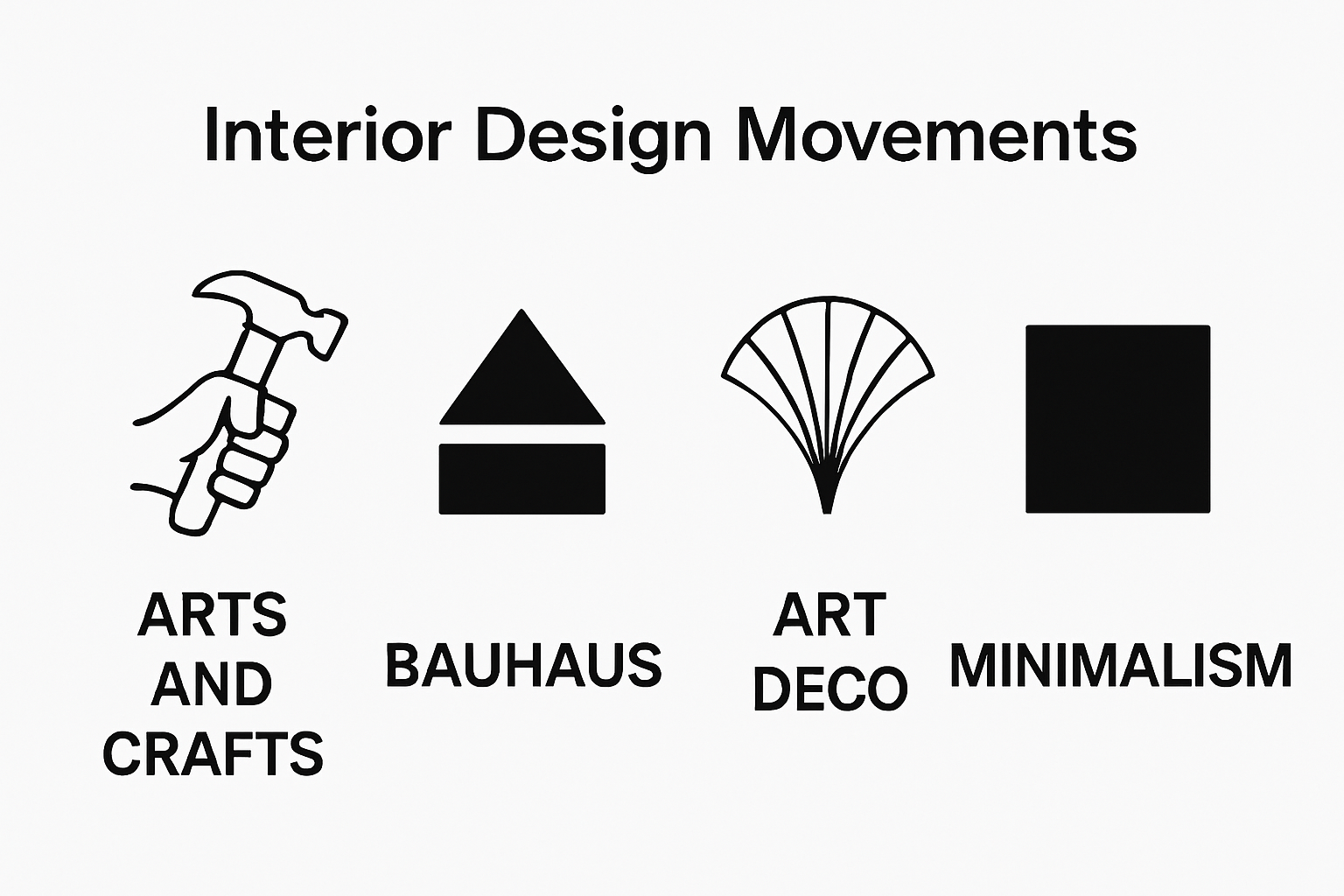 Interior Design Movements

ARTS AND CRAFTS

BAUHAUS

ART DECO

MINIMALISM