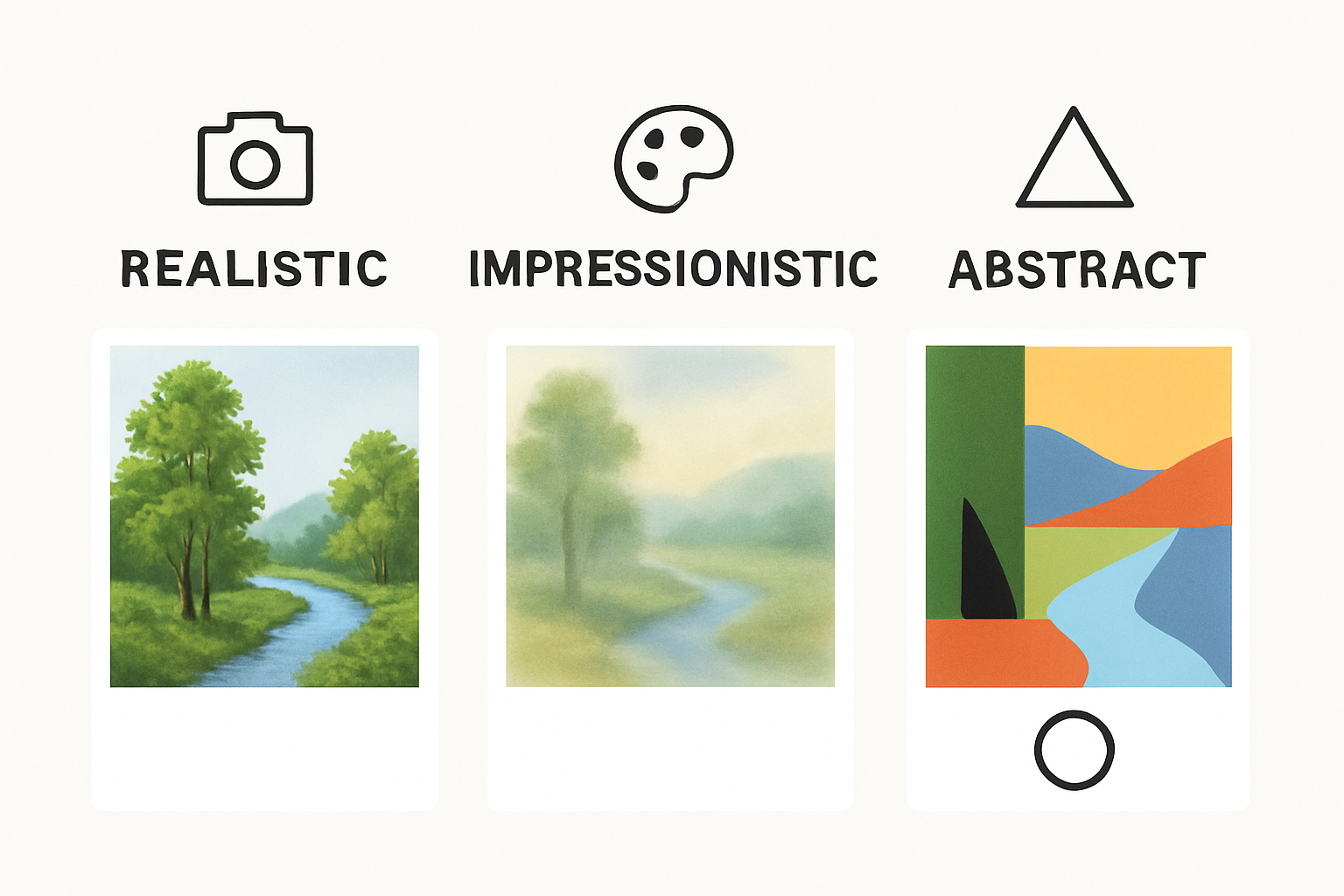 REALISTIC

IMPRESSIONISTIC

ABSTRACT