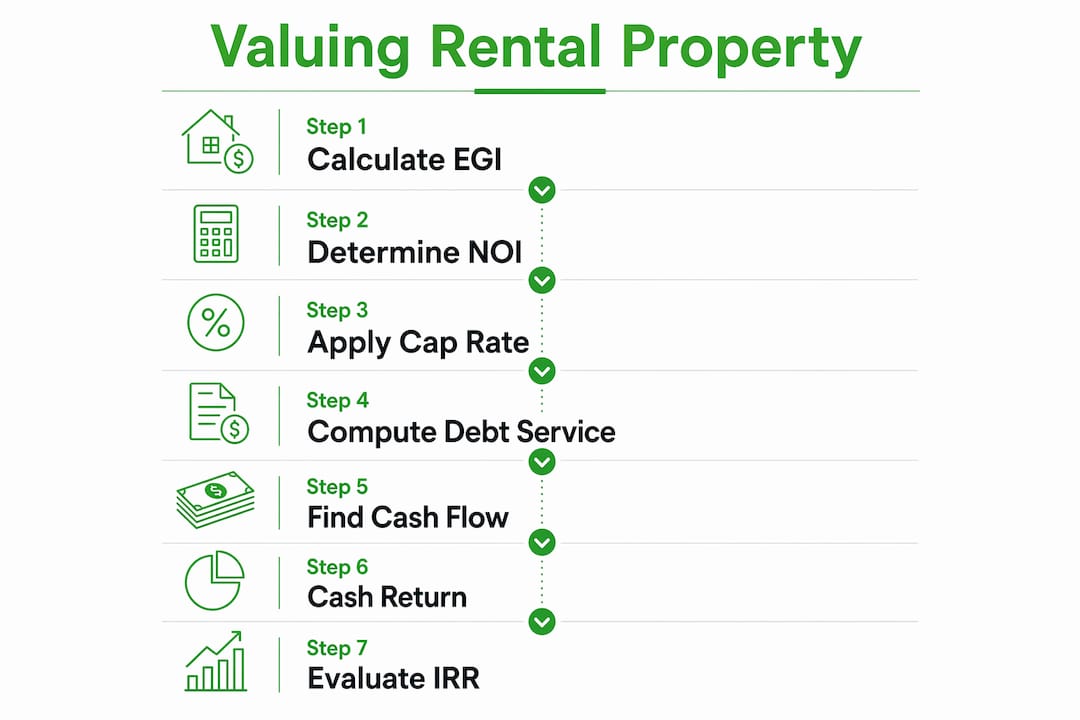 Valuing Rental Property

Step 1
Calculate EGI

Step 2
Determine NOI

Step 3
Apply Cap Rate

Step 4
Compute Debt Service

Step 5
Find Cash Flow

Step 6
Cash Return

Step 7
Evaluate IRR