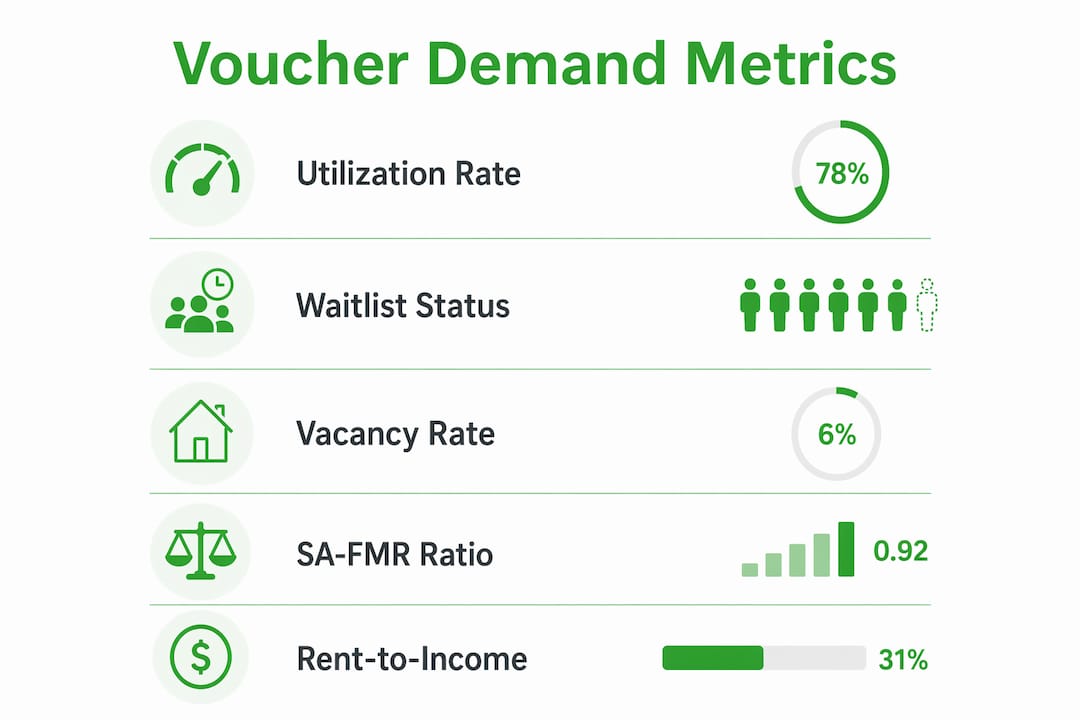 Voucher Demand Metrics

Utilization Rate 78%

Waitlist Status

Vacancy Rate 6%

SA-FMR Ratio 0.92

Rent-to-Income 31%