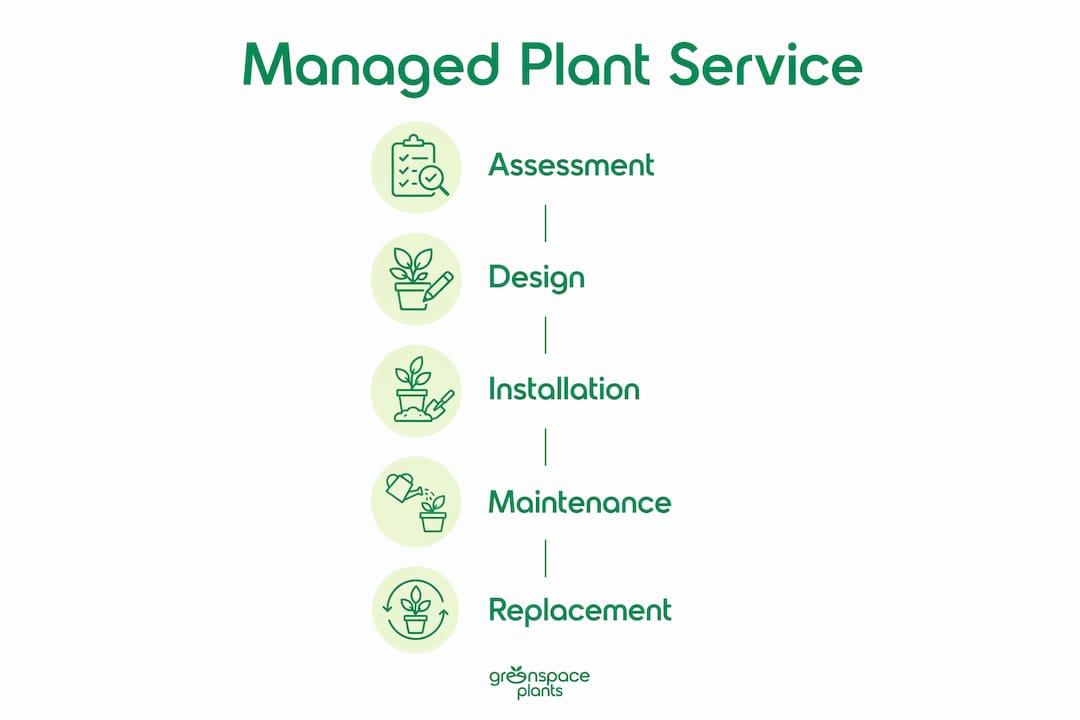 Managed Plant Service

Assessment

Design

Installation

Maintenance

Replacement

greenspace plants