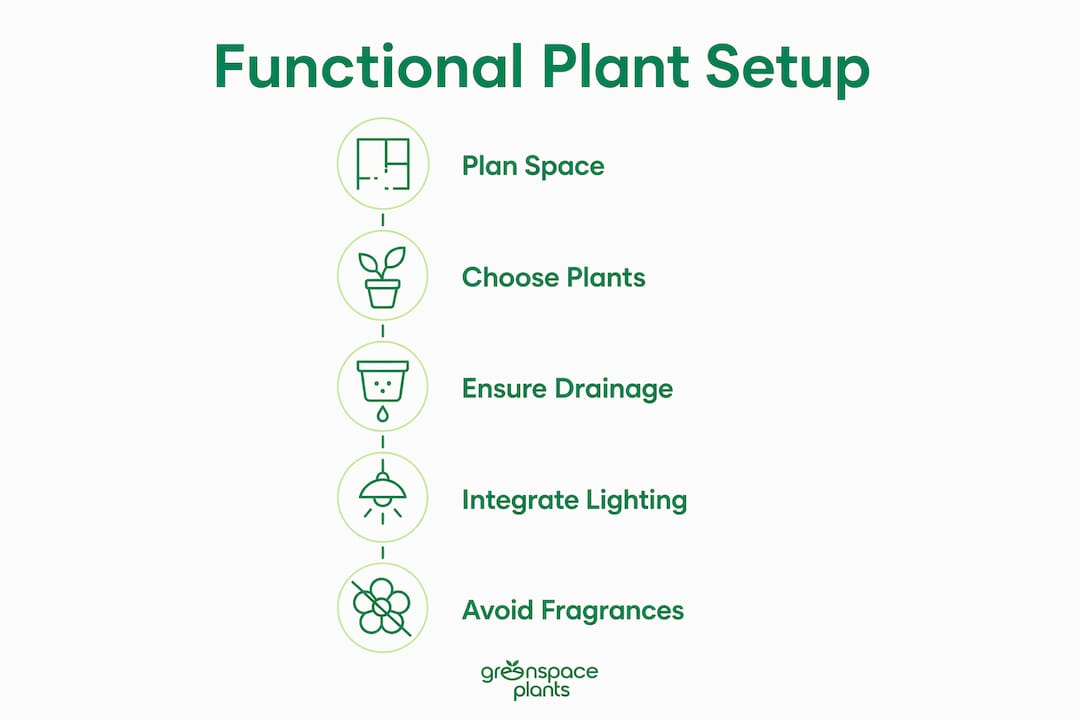 Functional Plant Setup

Plan Space

Choose Plants

Ensure Drainage

Integrate Lighting

Avoid Fragrances

greenspace plants