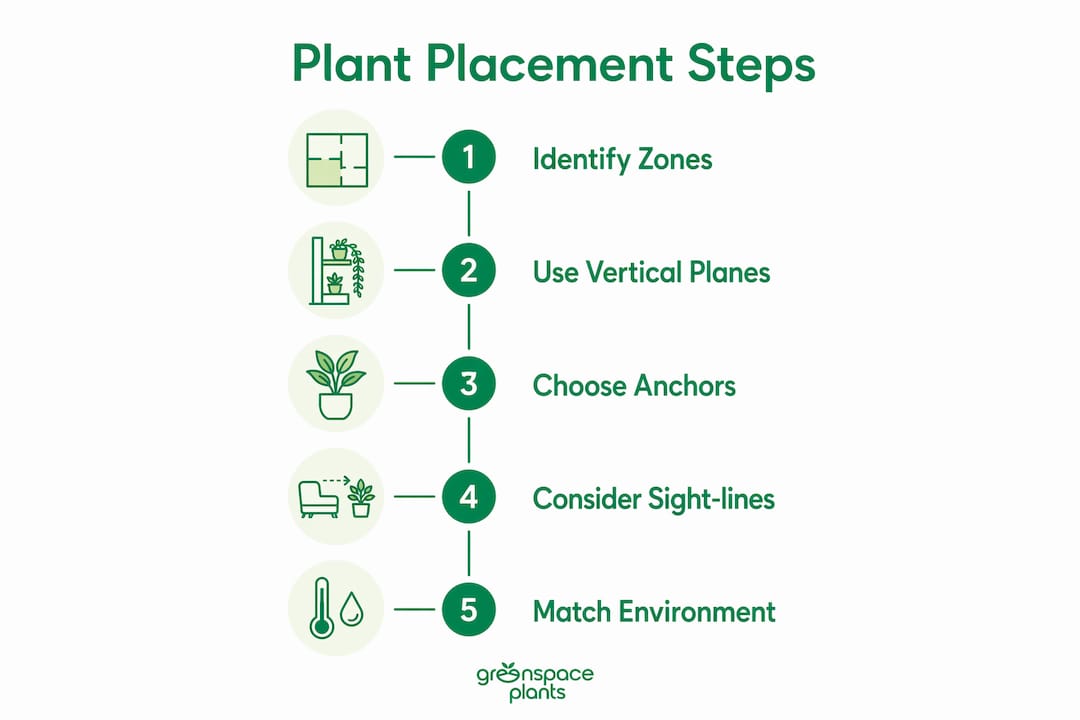 Plant Placement Steps

1 Identify Zones

2 Use Vertical Planes

3 Choose Anchors

4 Consider Sight-lines

5 Match Environment

greenspace plants