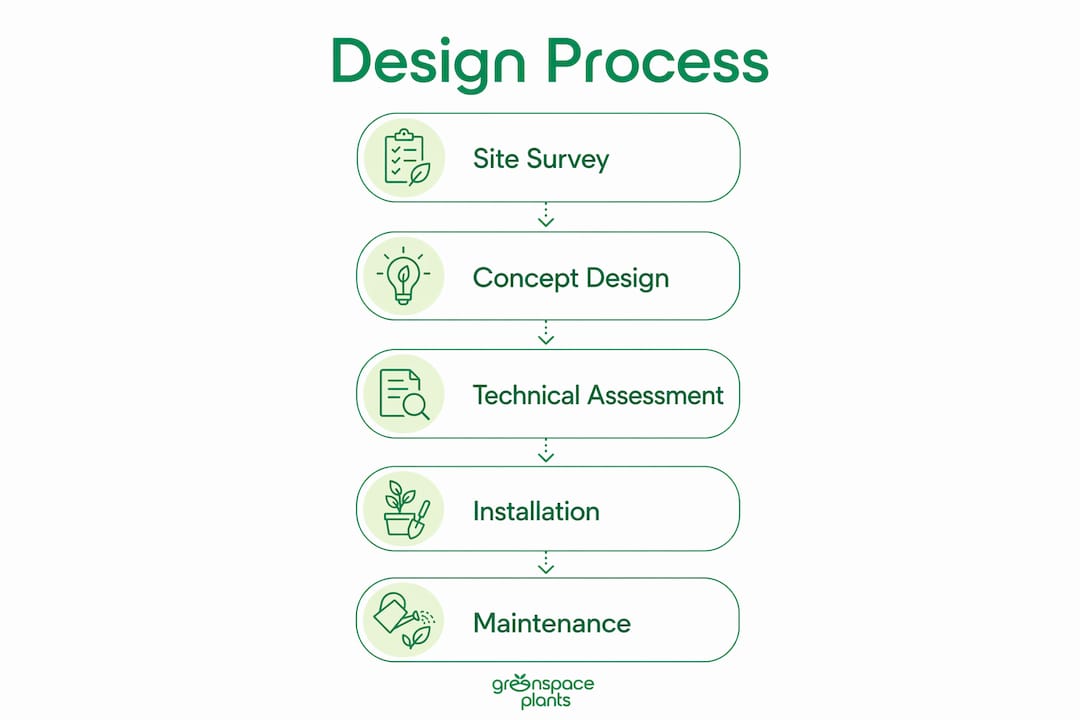 Design Process

Site Survey

Concept Design

Technical Assessment

Installation

Maintenance

greenspace plants