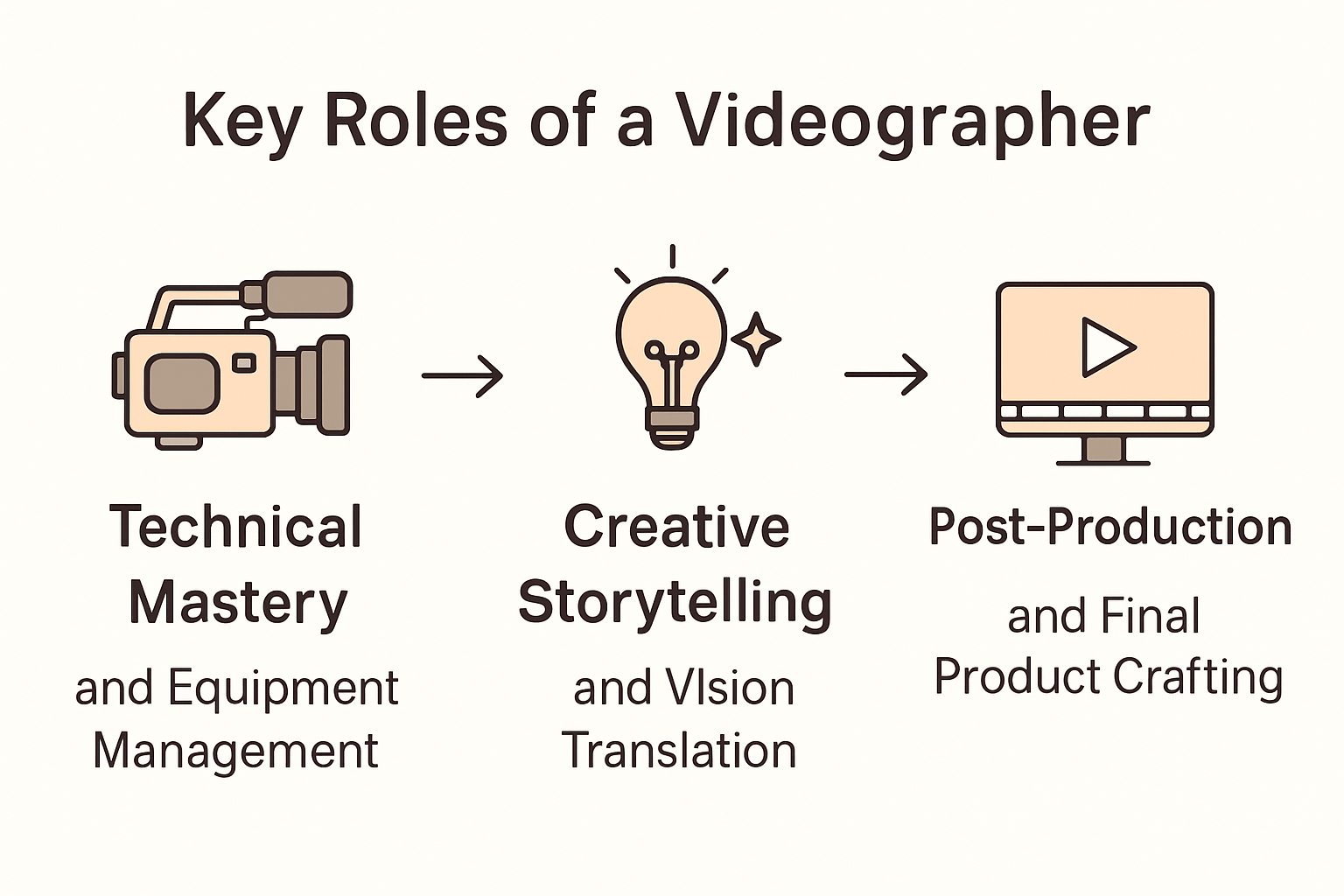 Key Roles of a Videographer

Technical Mastery

and Equipment Management

Creative Storytelling

and VIsion Translation

Post-Production

and Final Product Crafting