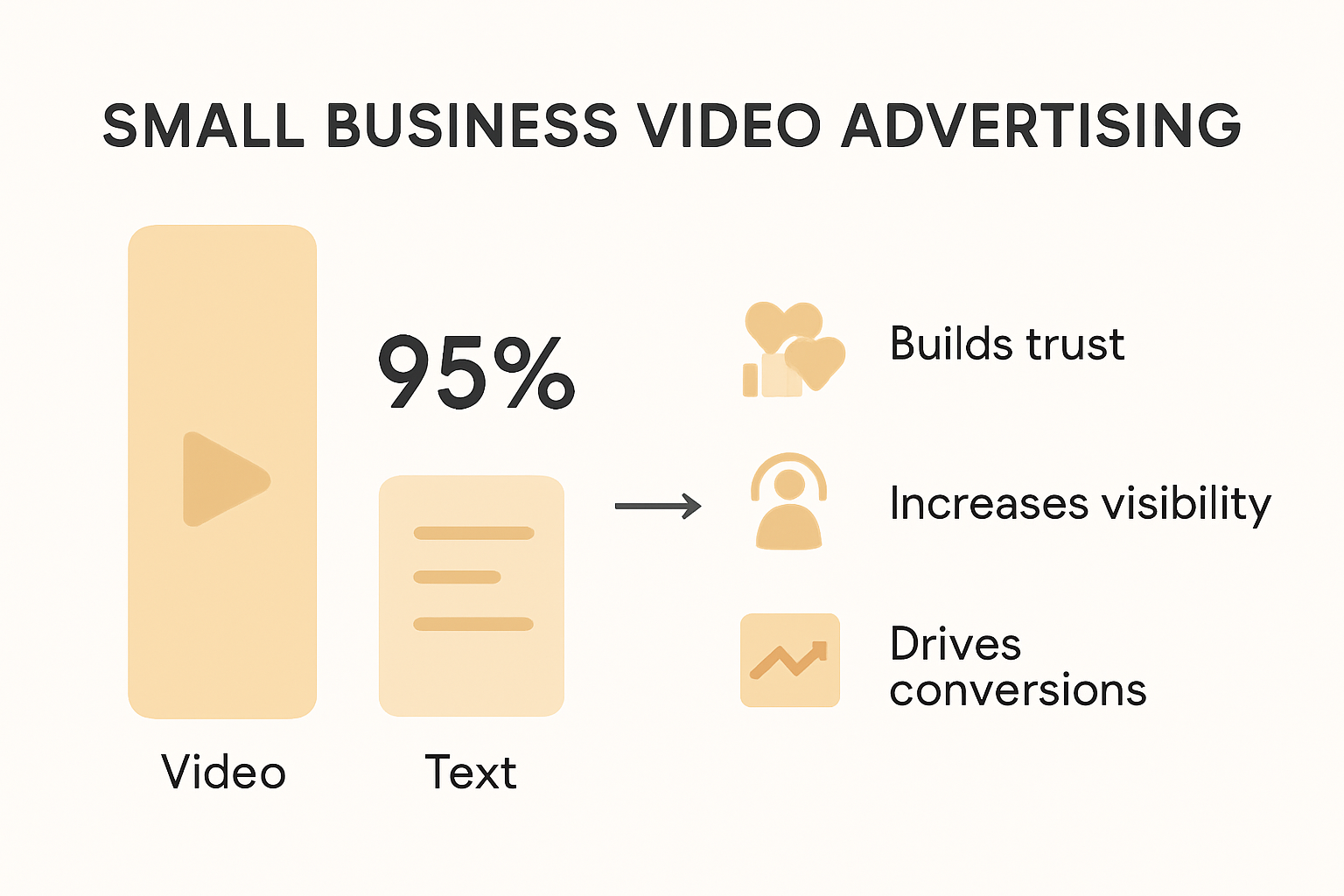 SMALL BUSINESS VIDEO ADVERTISING

95%

Video

Text

Builds trust

Increases visibility

Drives conversions