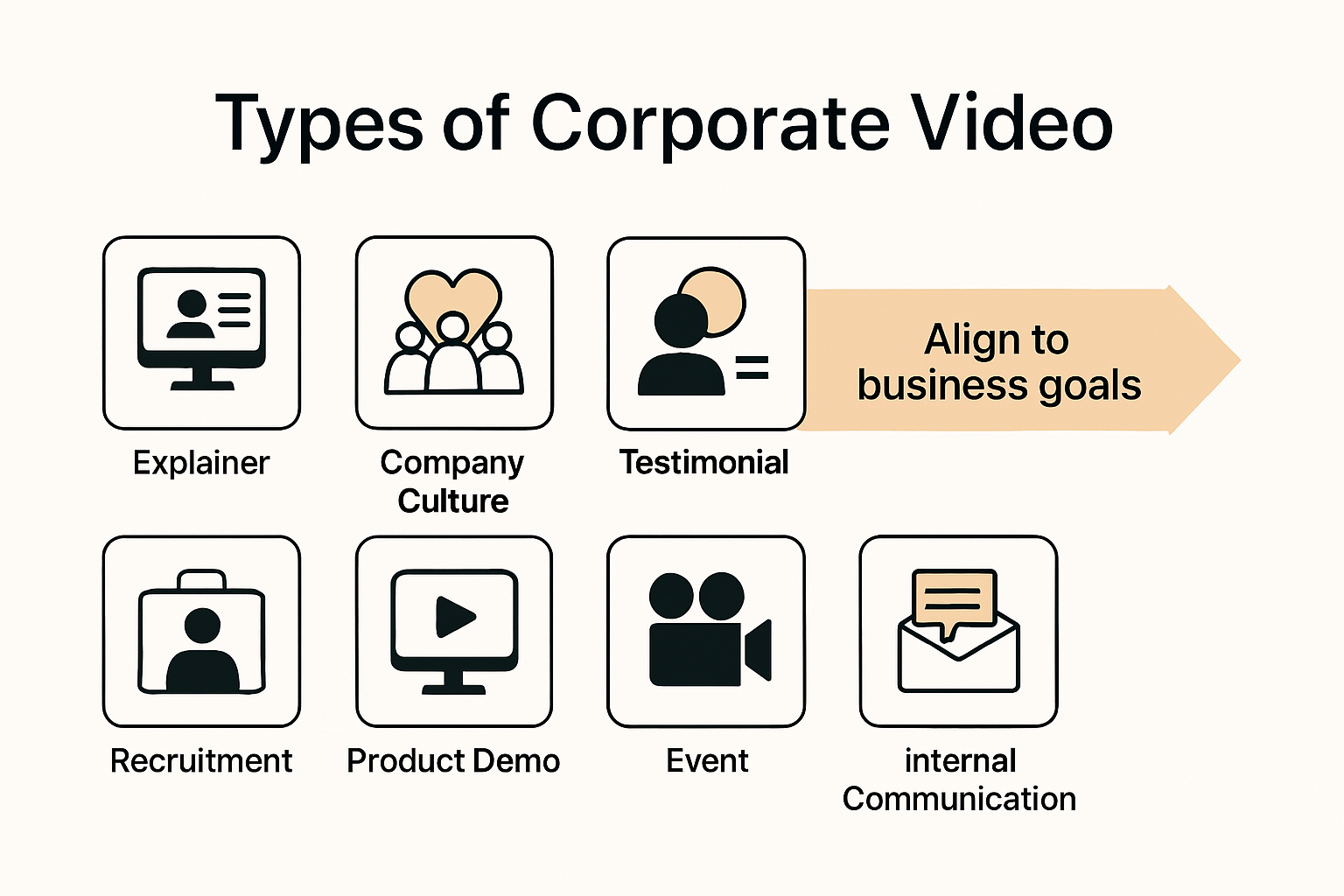 Types of Corporate Video

Explainer

Company Culture

Testimonial

Align to business goals

Recruitment

Product Demo

Event

internal Communication