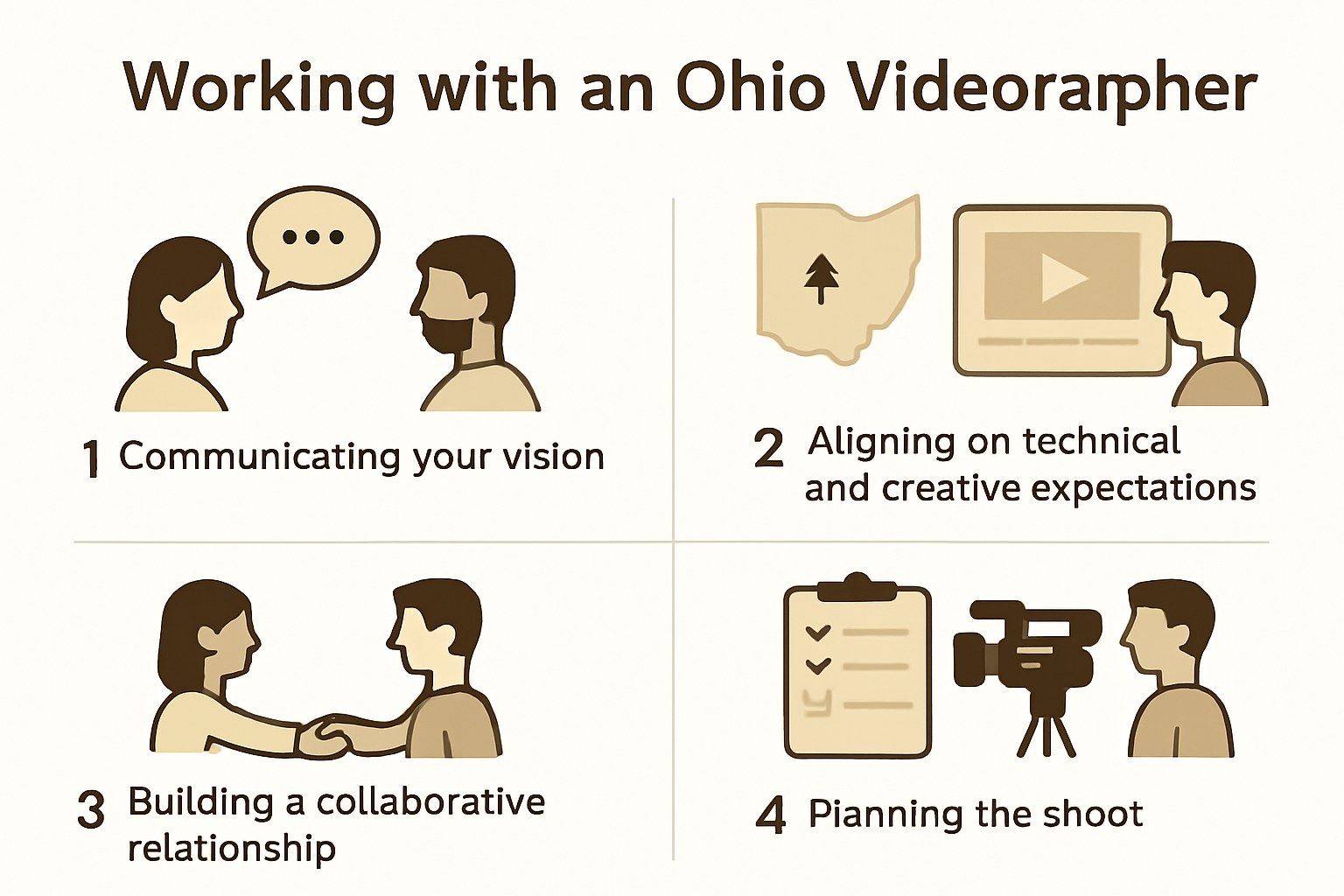 Working with an Ohio Videorapher

1 Communicating your vision

2 Aligning on technical and creative expectations

3 Building a collaborative relationship

4 Pianning the shoot