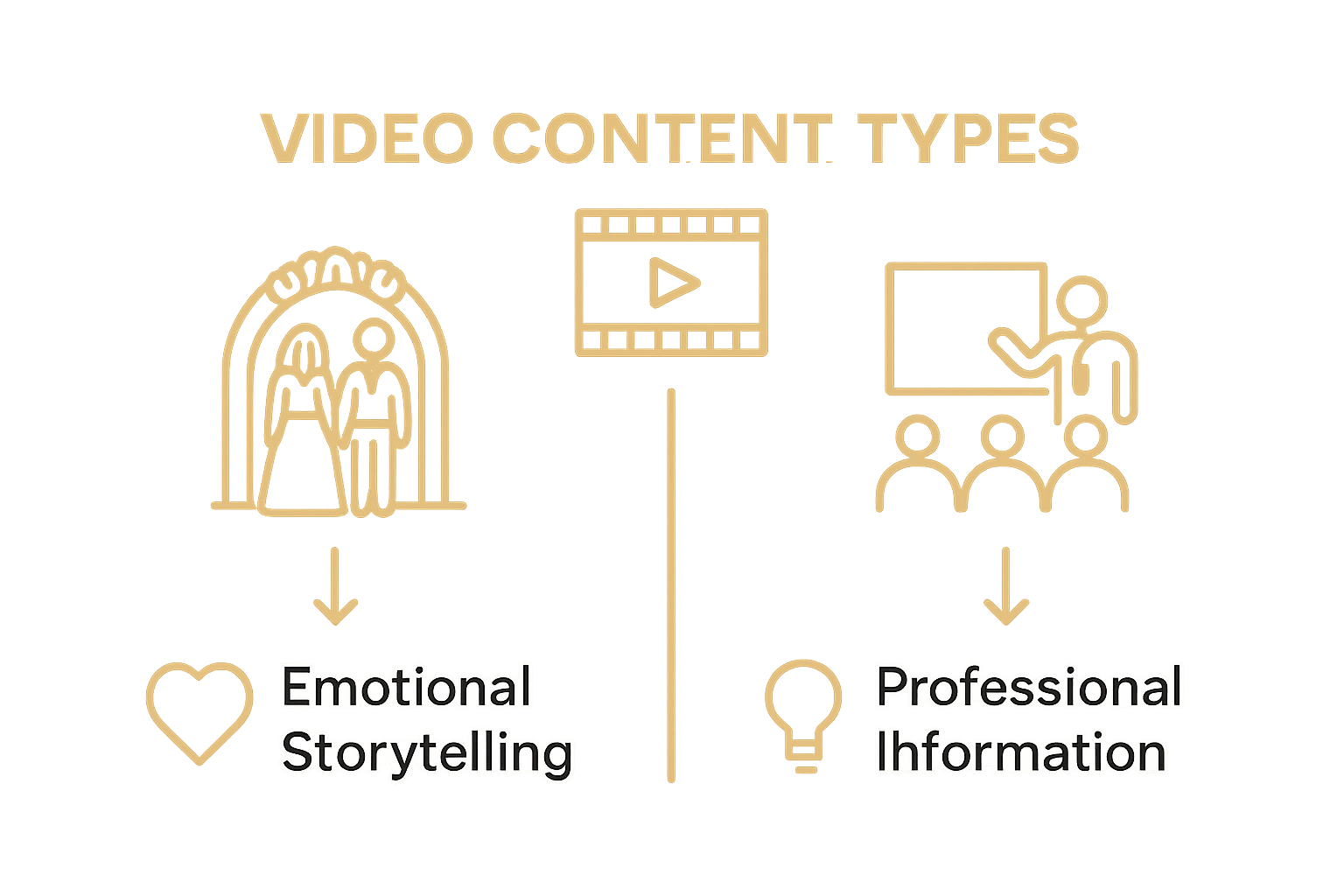 VIDEO CONTENT TYPES

Emotional Storytelling

Professional Ihformation