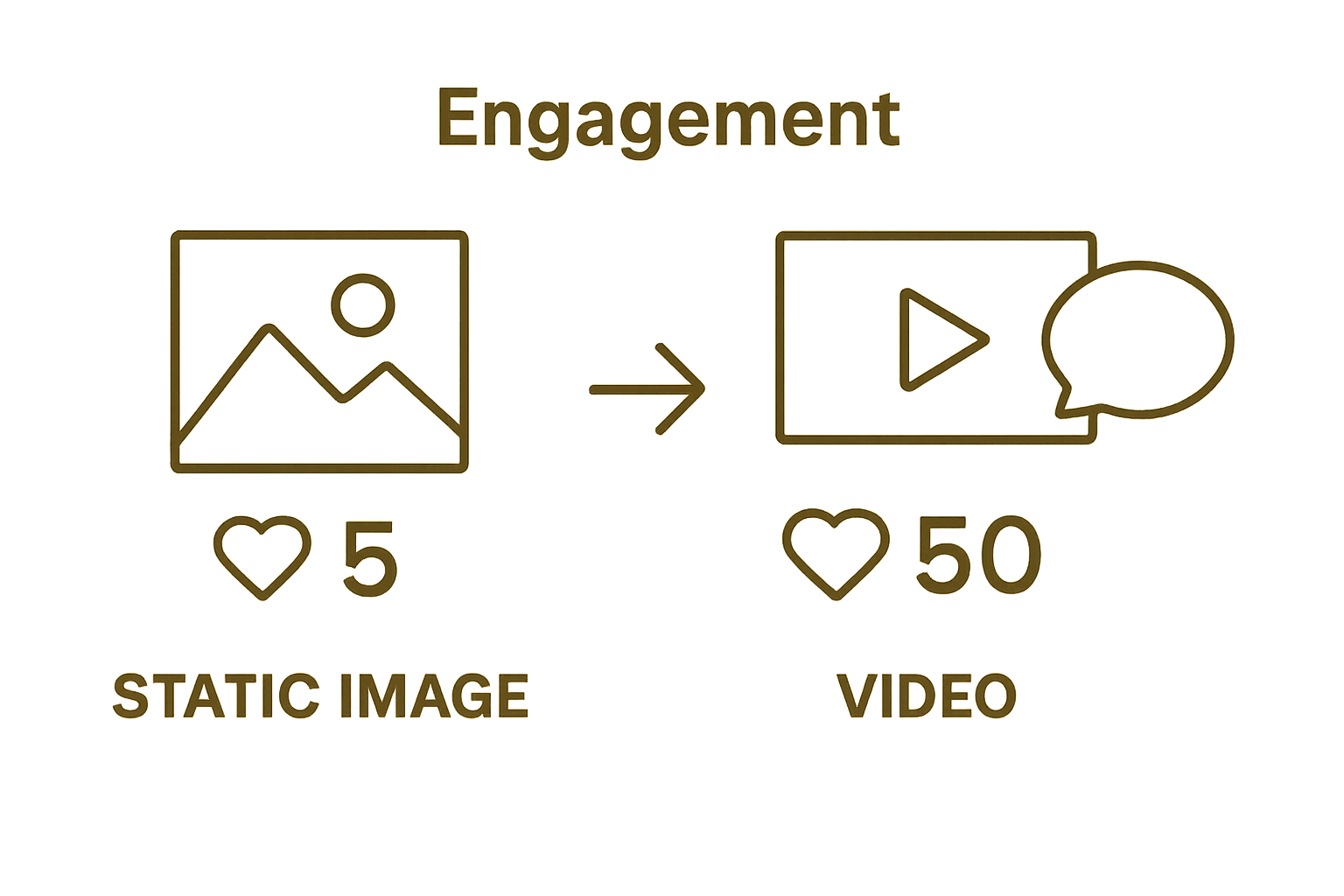 Engagement

5

STATIC IMAGE

50

VIDEO