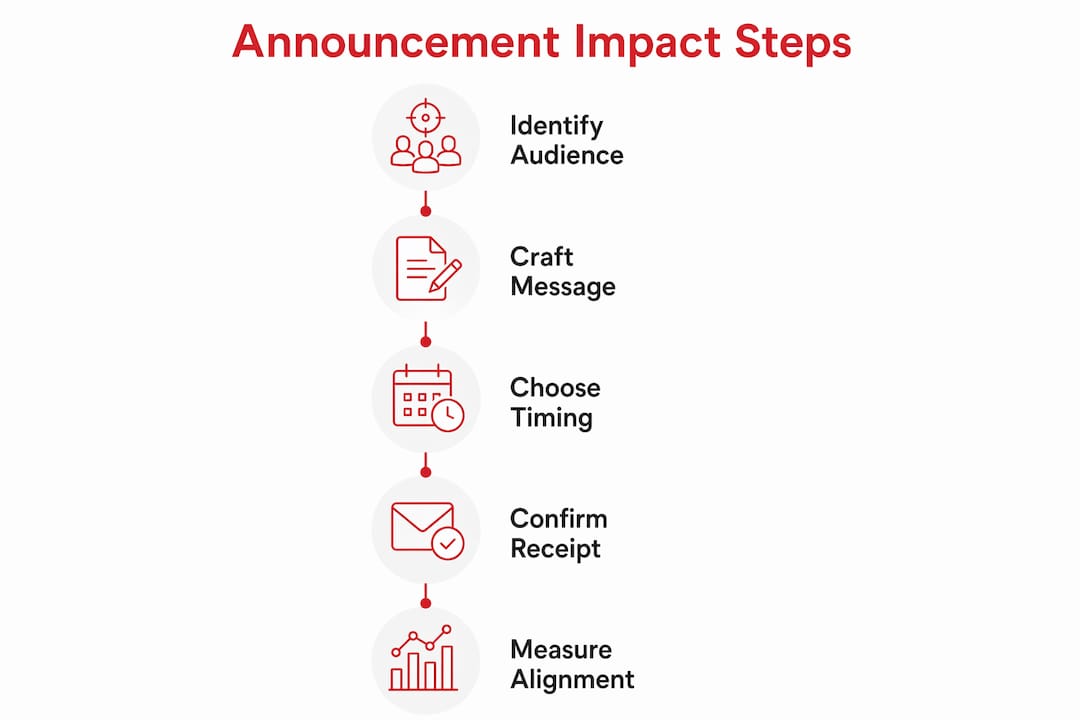 Announcement Impact Steps

Identify Audience

Craft Message

Choose Timing

Confirm Receipt

Measure Alignment