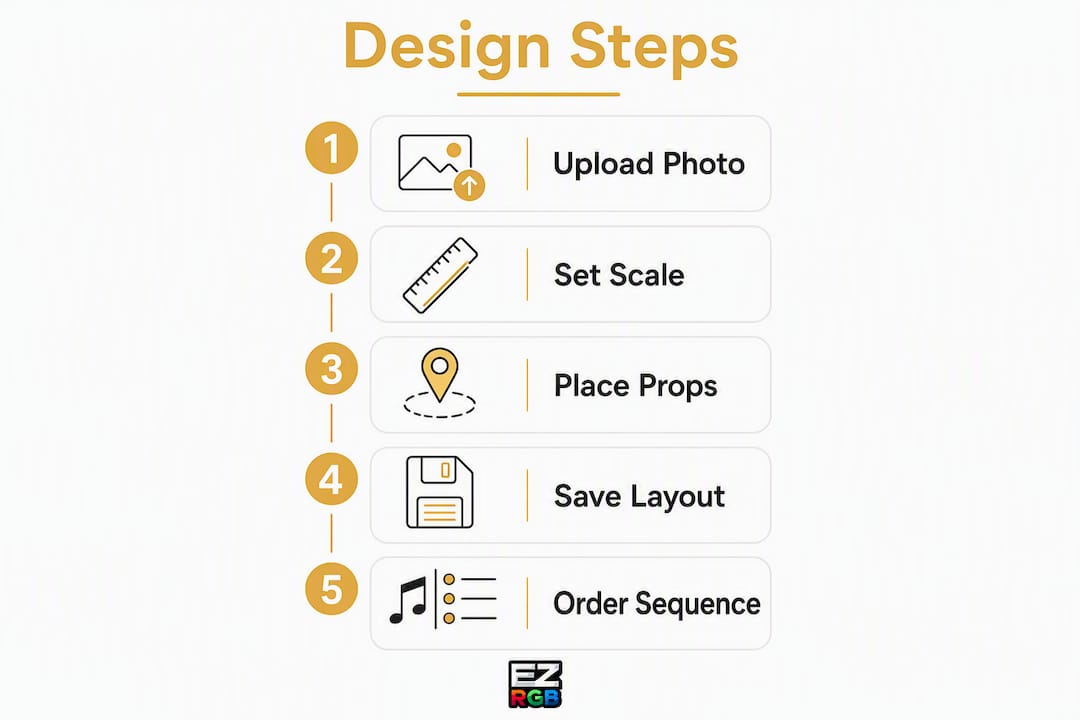 Design Steps

1 Upload Photo

2 Set Scale

3 Place Props

4 Save Layout

5 Order Sequence

EZ RGB