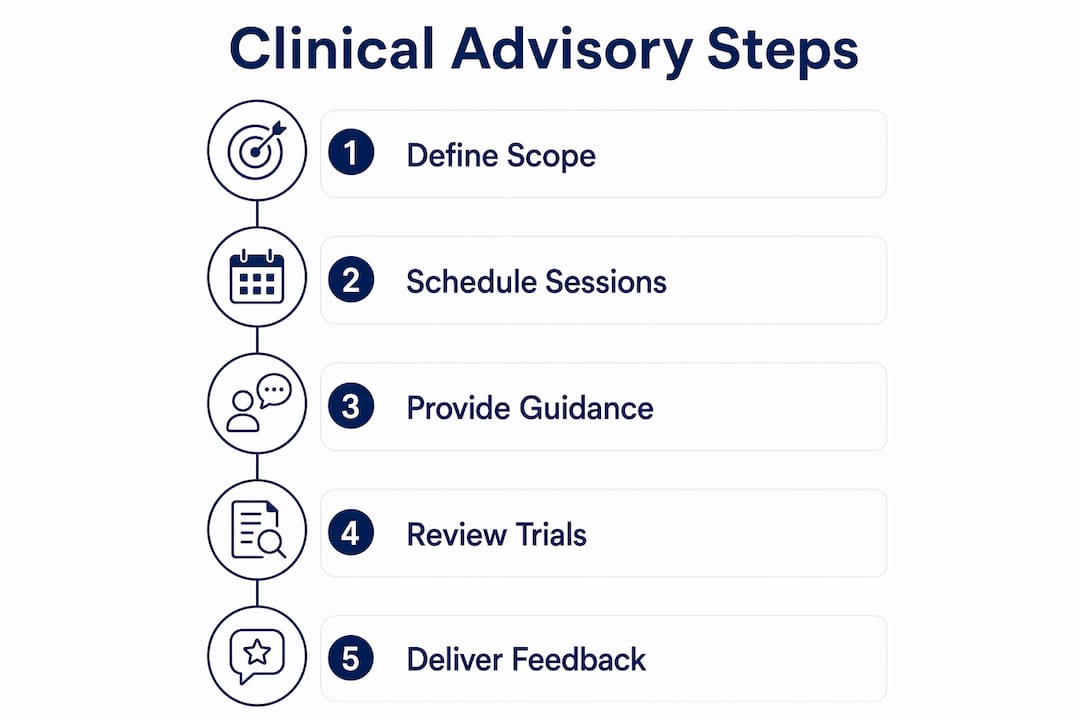 Clinical Advisory Steps

1 Define Scope

2 Schedule Sessions

3 Provide Guidance

4 Review Trials

5 Deliver Feedback