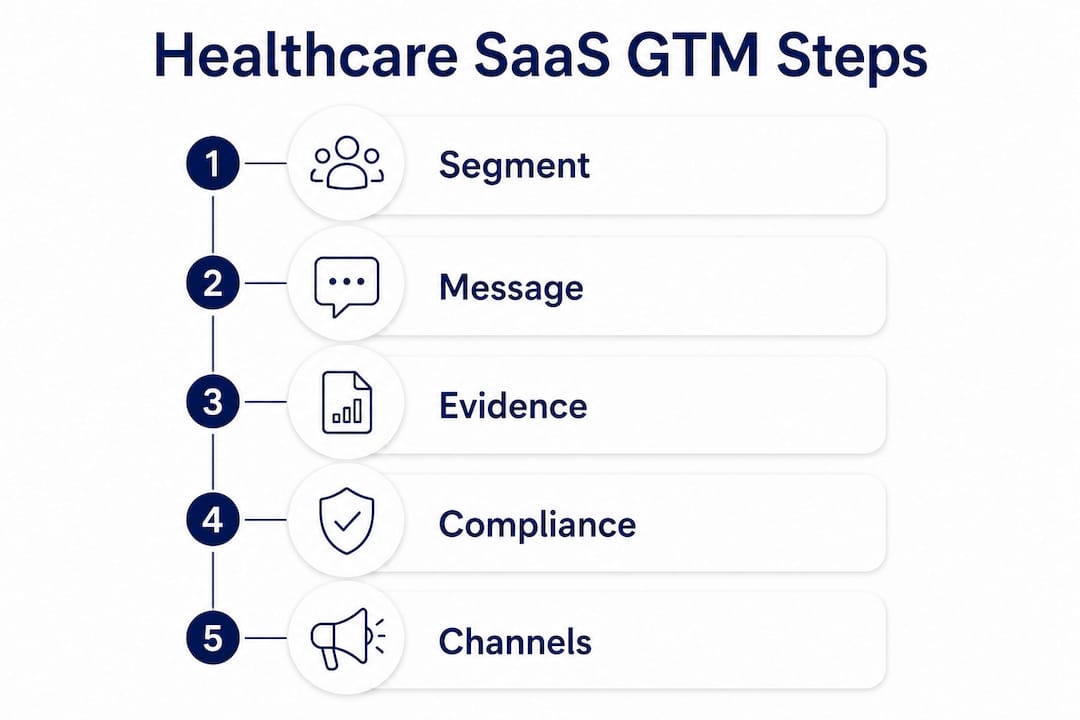 Healthcare SaaS GTM Steps

1 Segment

2 Message

3 Evidence

4 Compliance

5 Channels