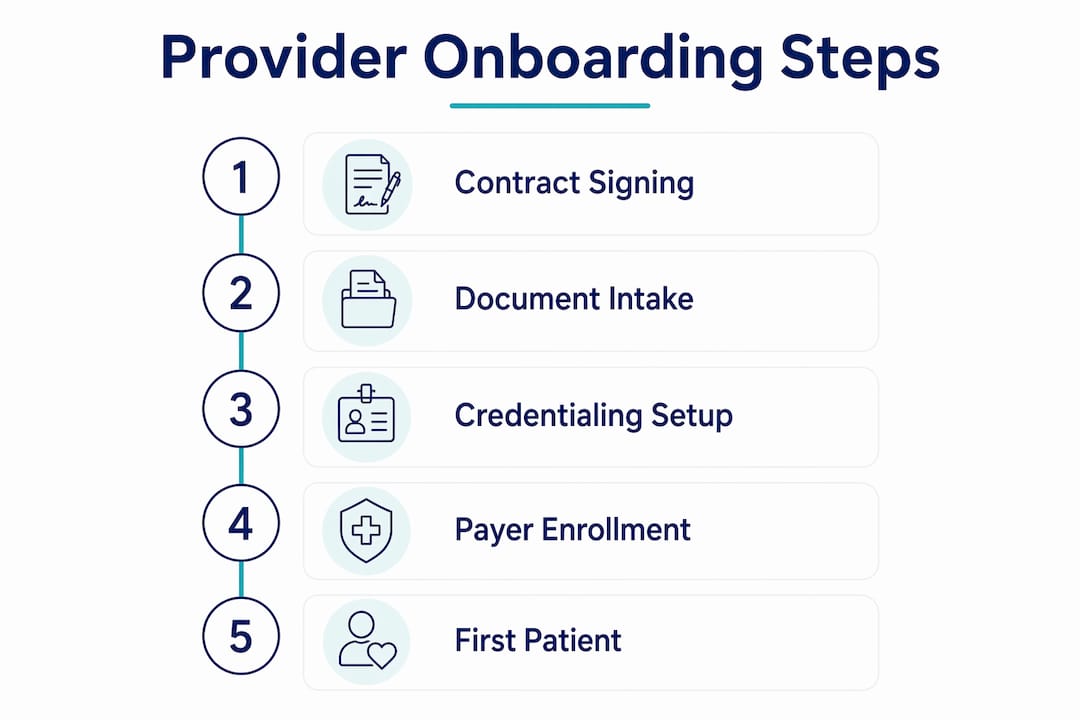 Provider Onboarding Steps

1
Contract Signing

2
Document Intake

3
Credentialing Setup

4
Payer Enrollment

5
First Patient