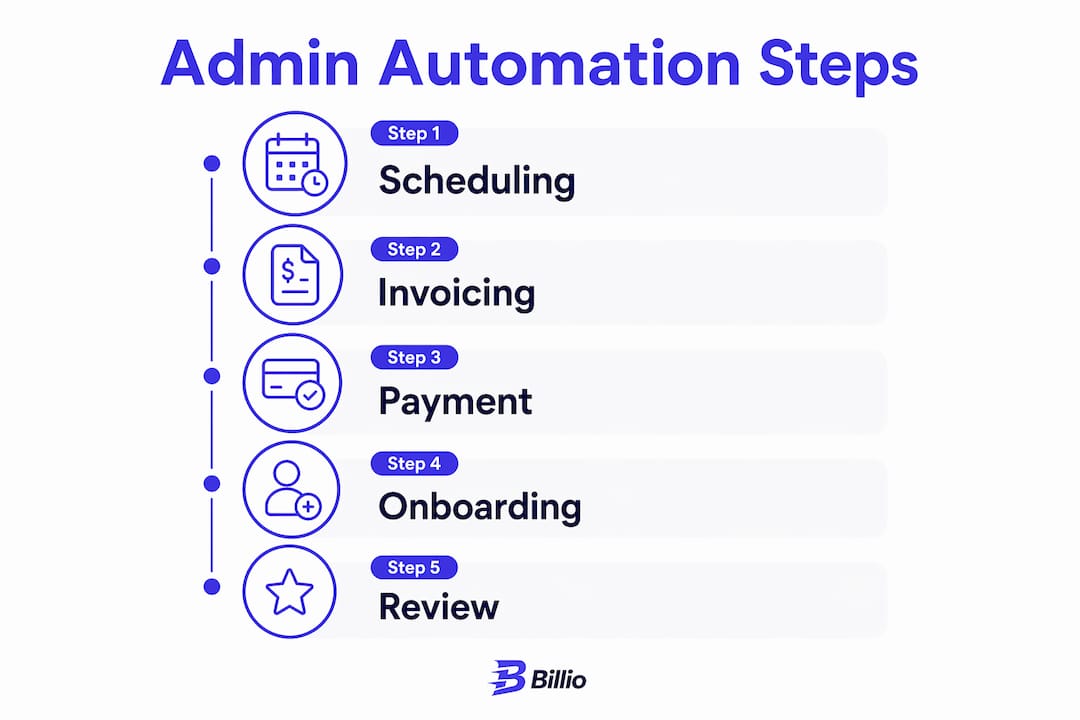 Admin Automation Steps

Step 1
Scheduling

Step 2
Invoicing

Step 3
Payment

Step 4
Onboarding

Step 5
Review

Billio