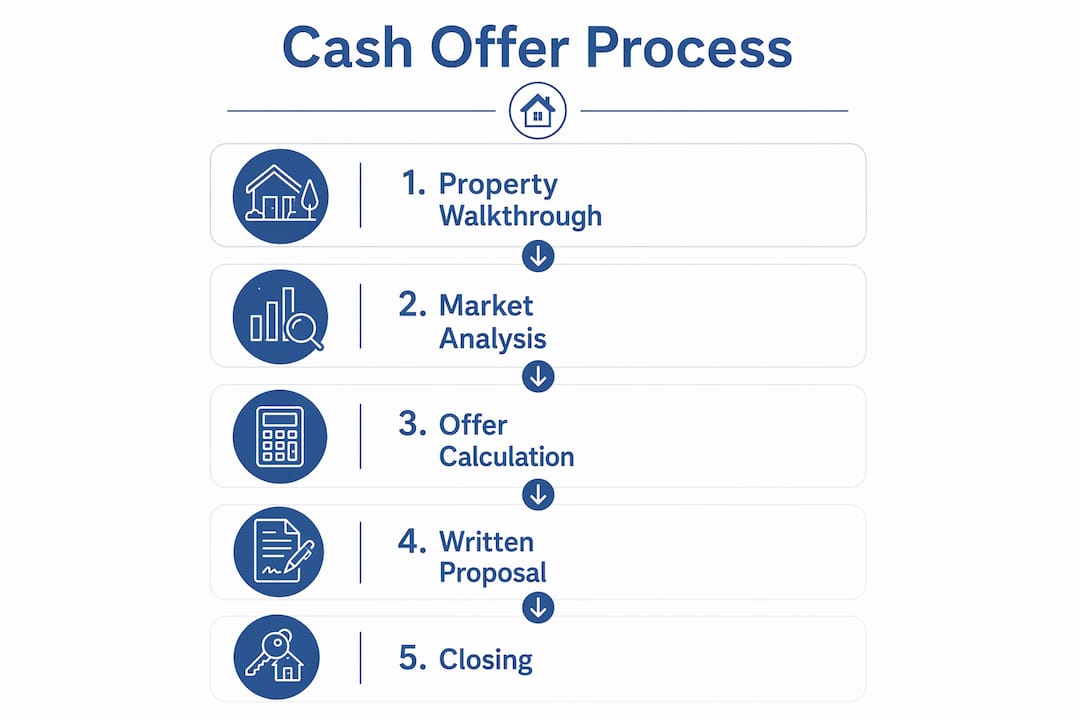 Cash Offer Process

1. Property Walkthrough

2. Market Analysis

3. Offer Calculation

4. Written Proposal

5. Closing