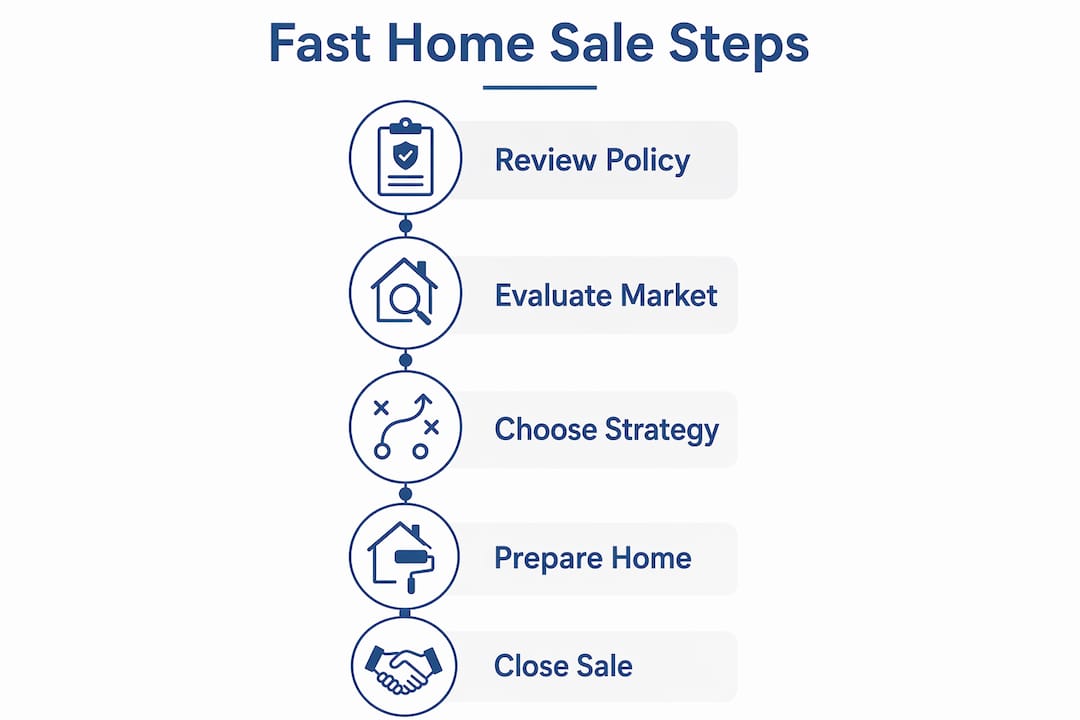 Fast Home Sale Steps

Review Policy

Evaluate Market

Choose Strategy

Prepare Home

Close Sale