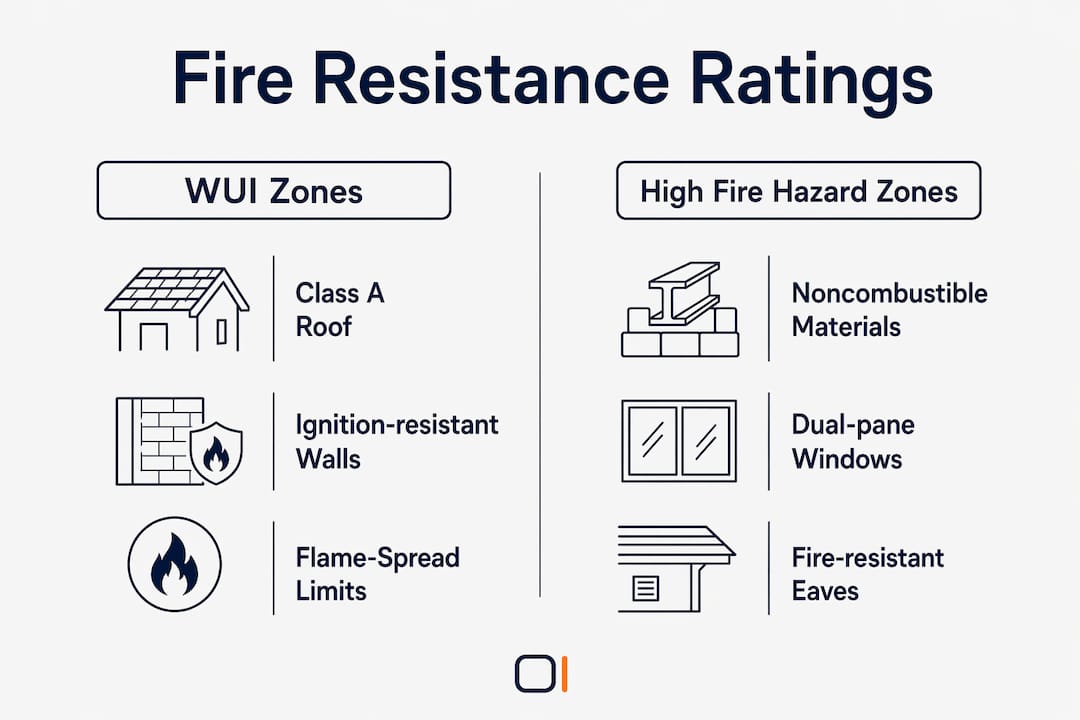 Fire Resistance Ratings

WUI Zones

Class A Roof

Ignition-resistant Walls

Flame-Spread Limits

High Fire Hazard Zones

Noncombustible Materials

Dual-pane Windows

Fire-resistant Eaves