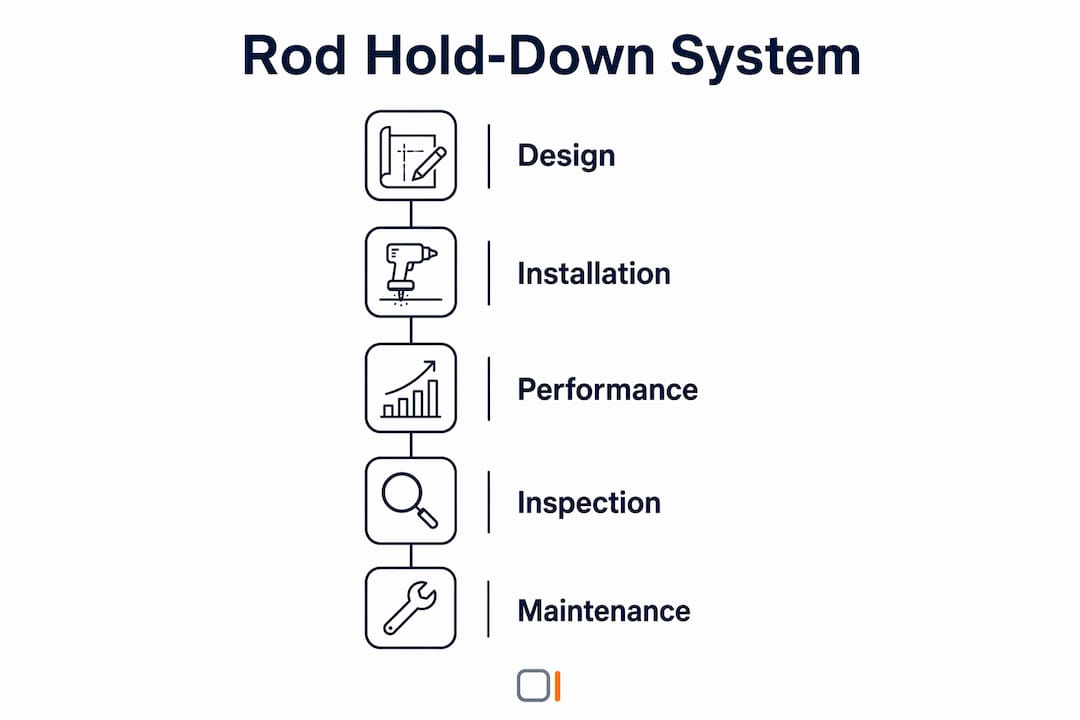 Rod Hold-Down System

Design

Installation

Performance

Inspection

Maintenance