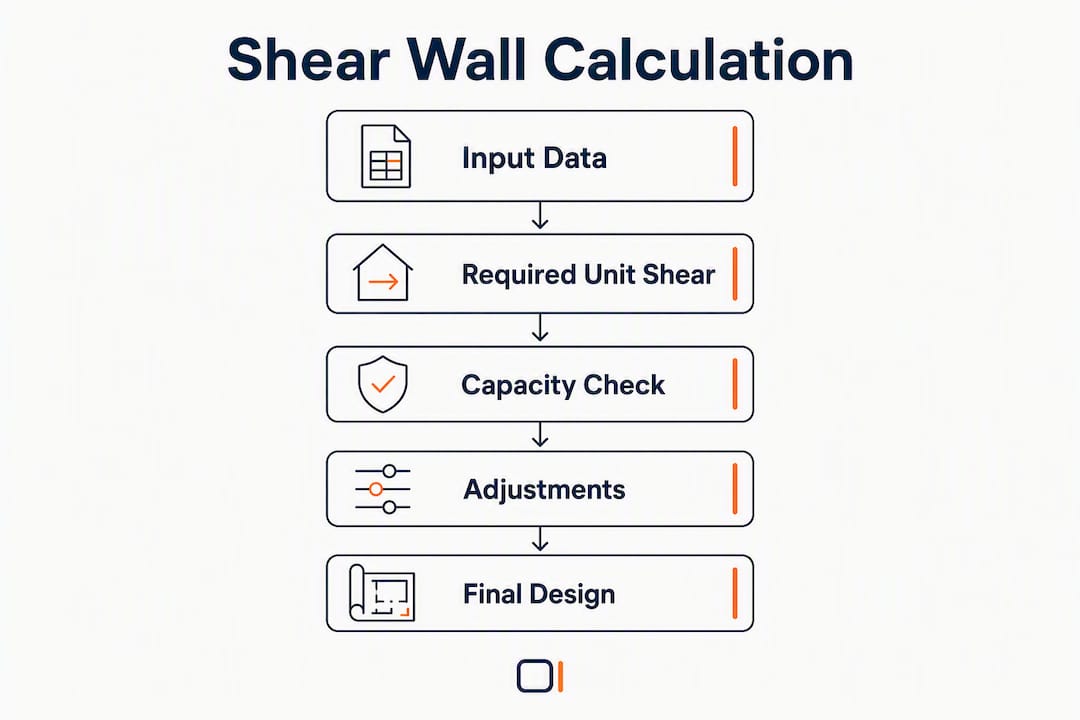 Shear Wall Calculation

Input Data

Required Unit Shear

Capacity Check

Adjustments

Final Design