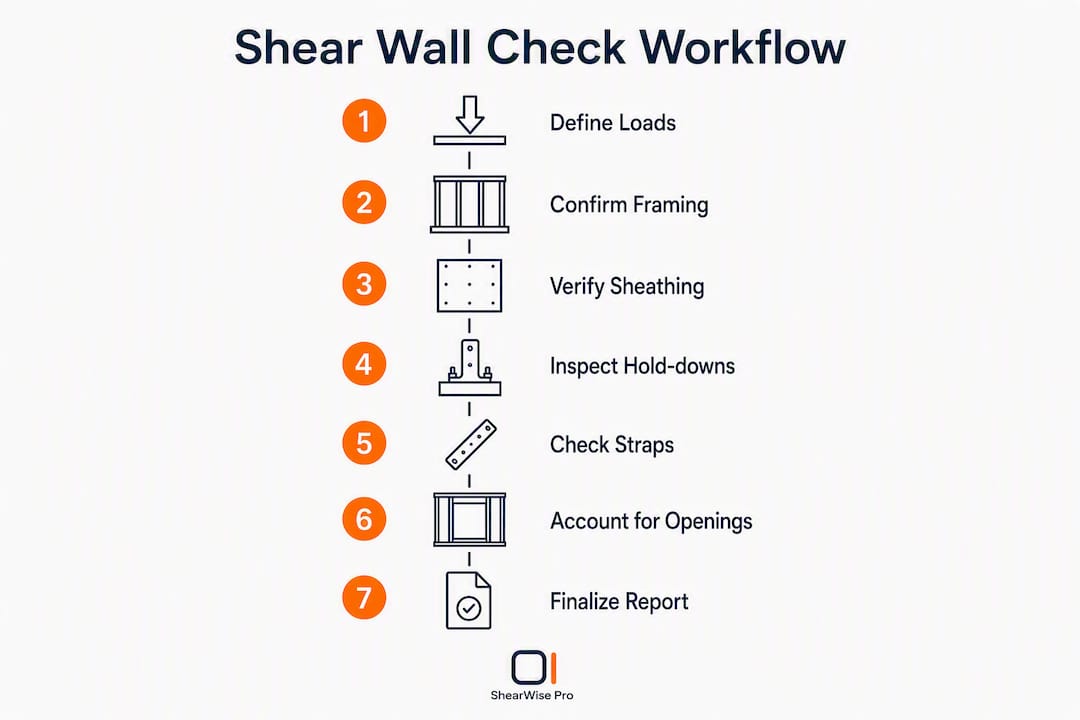 Shear Wall Check Workflow

1 Define Loads

2 Confirm Framing

3 Verify Sheathing

4 Inspect Hold-downs

5 Check Straps

6 Account for Openings

7 Finalize Report

ShearWise Pro