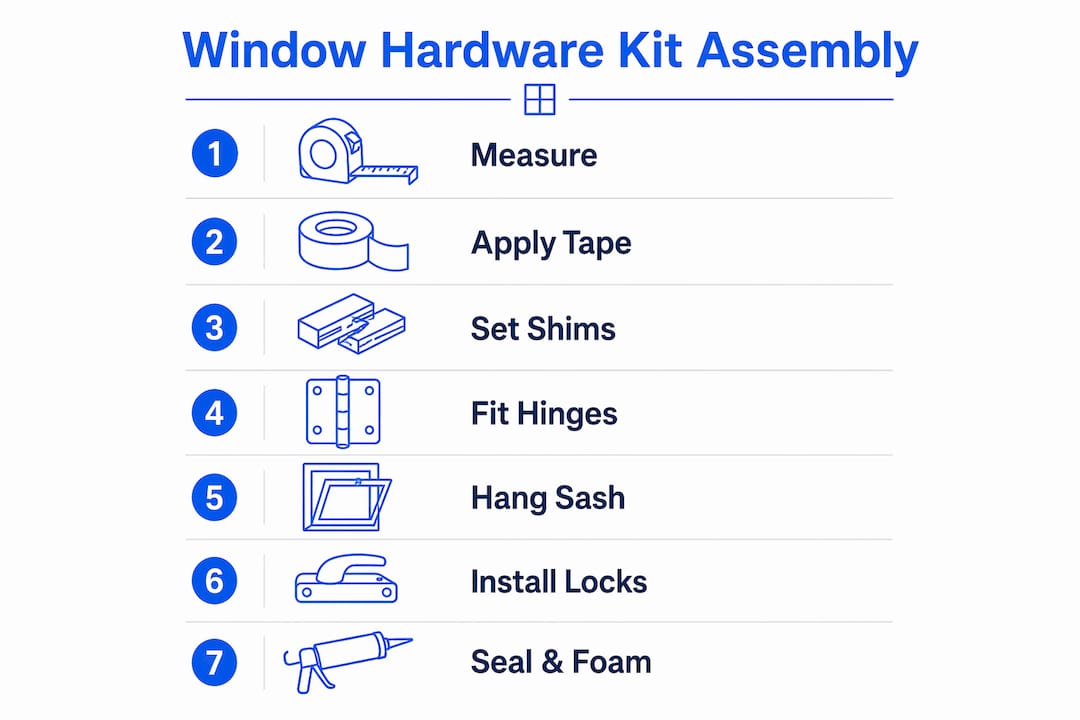 Window Hardware Kit Assembly

1 Measure

2 Apply Tape

3 Set Shims

4 Fit Hinges

5 Hang Sash

6 Install Locks

7 Seal & Foam