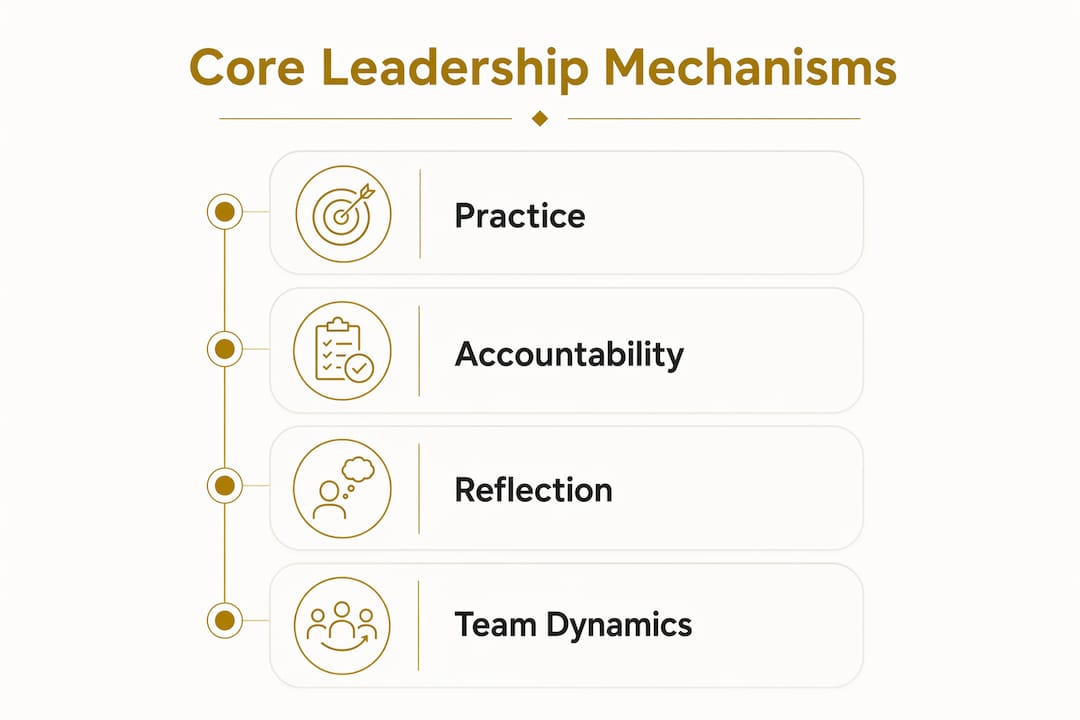 Core Leadership Mechanisms

Practice

Accountability

Reflection

Team Dynamics