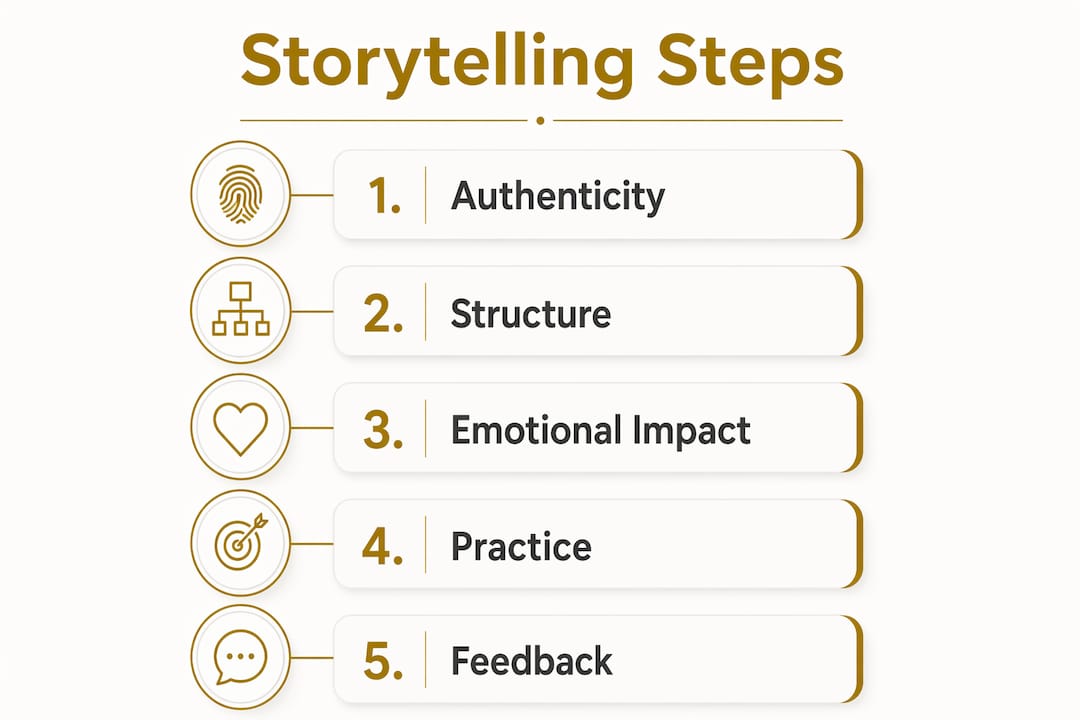 Storytelling Steps

1. Authenticity

2. Structure

3. Emotional Impact

4. Practice

5. Feedback