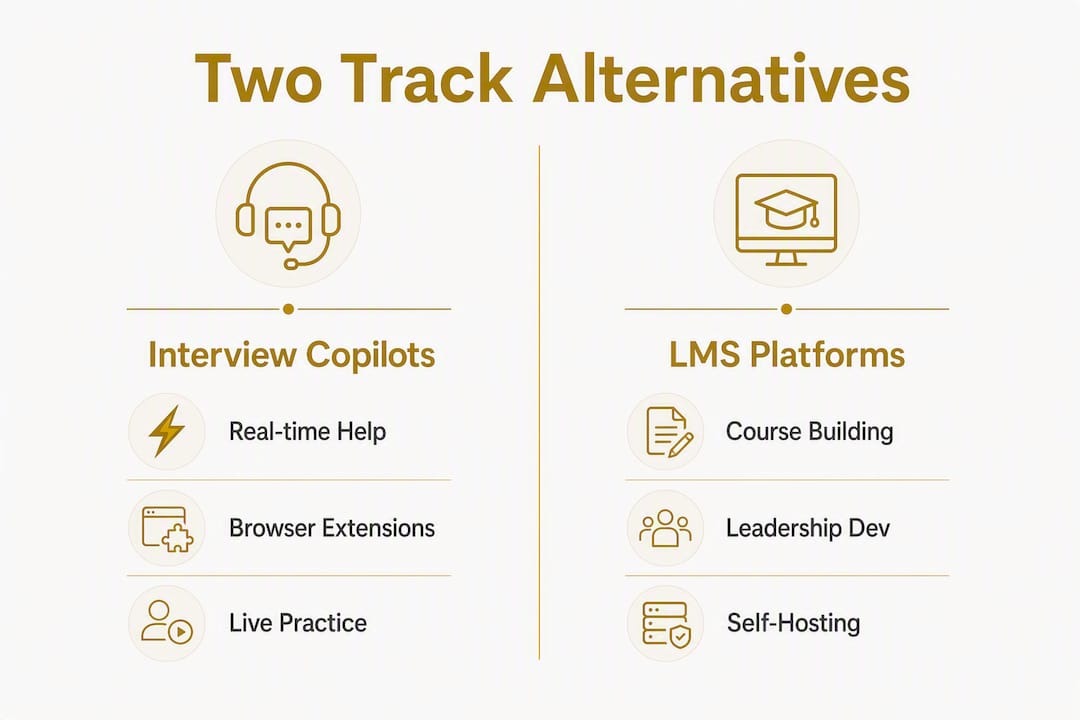 Two Track Alternatives

Interview Copilots

Real-time Help

Browser Extensions

Live Practice

LMS Platforms

Course Building

Leadership Dev

Self-Hosting