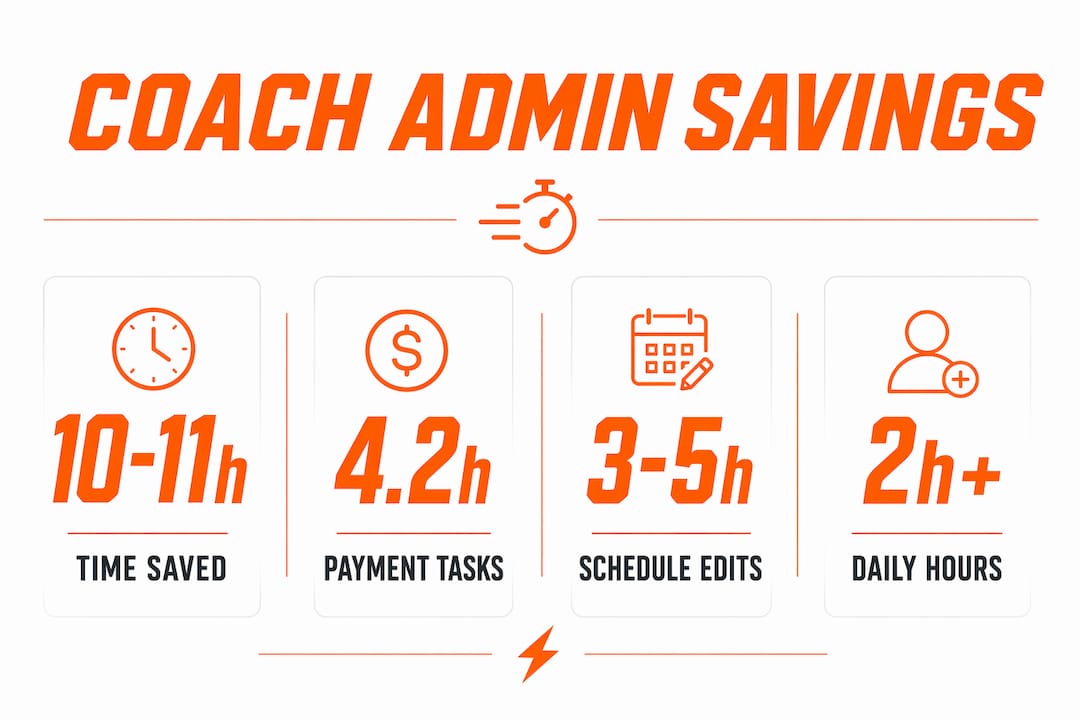 COACH ADMIN SAVINGS

10-11h
TIME SAVED

4.2h
PAYMENT TASKS

3-5h
SCHEDULE EDITS

2h+
DAILY HOURS