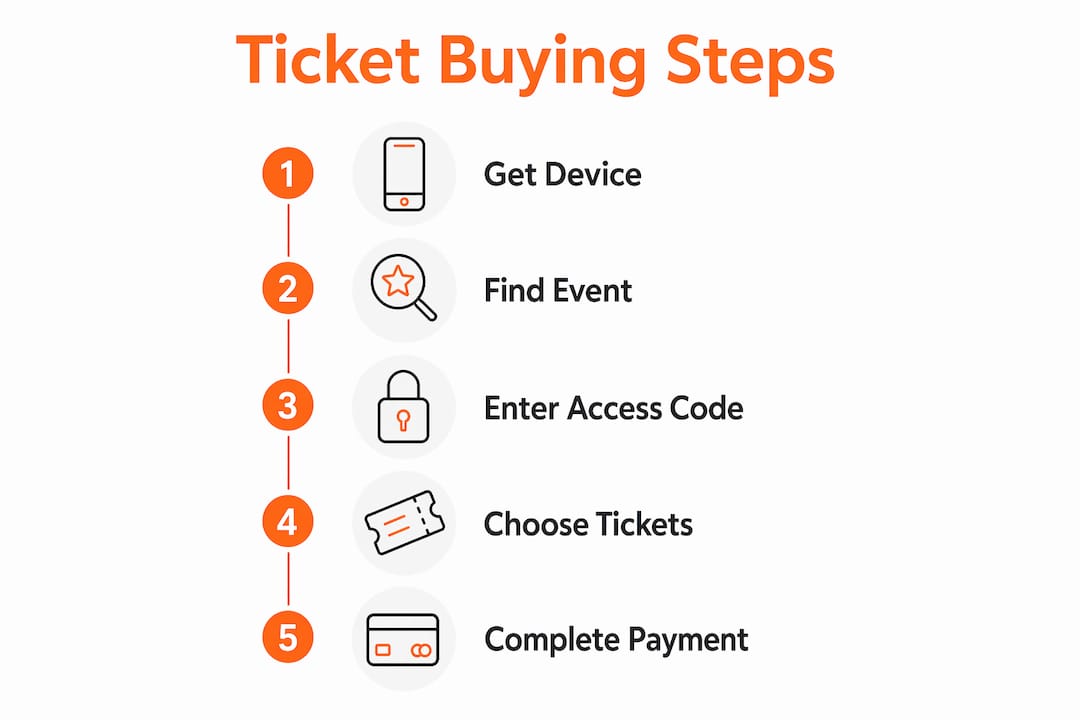 Ticket Buying Steps

1 Get Device

2 Find Event

3 Enter Access Code

4 Choose Tickets

5 Complete Payment