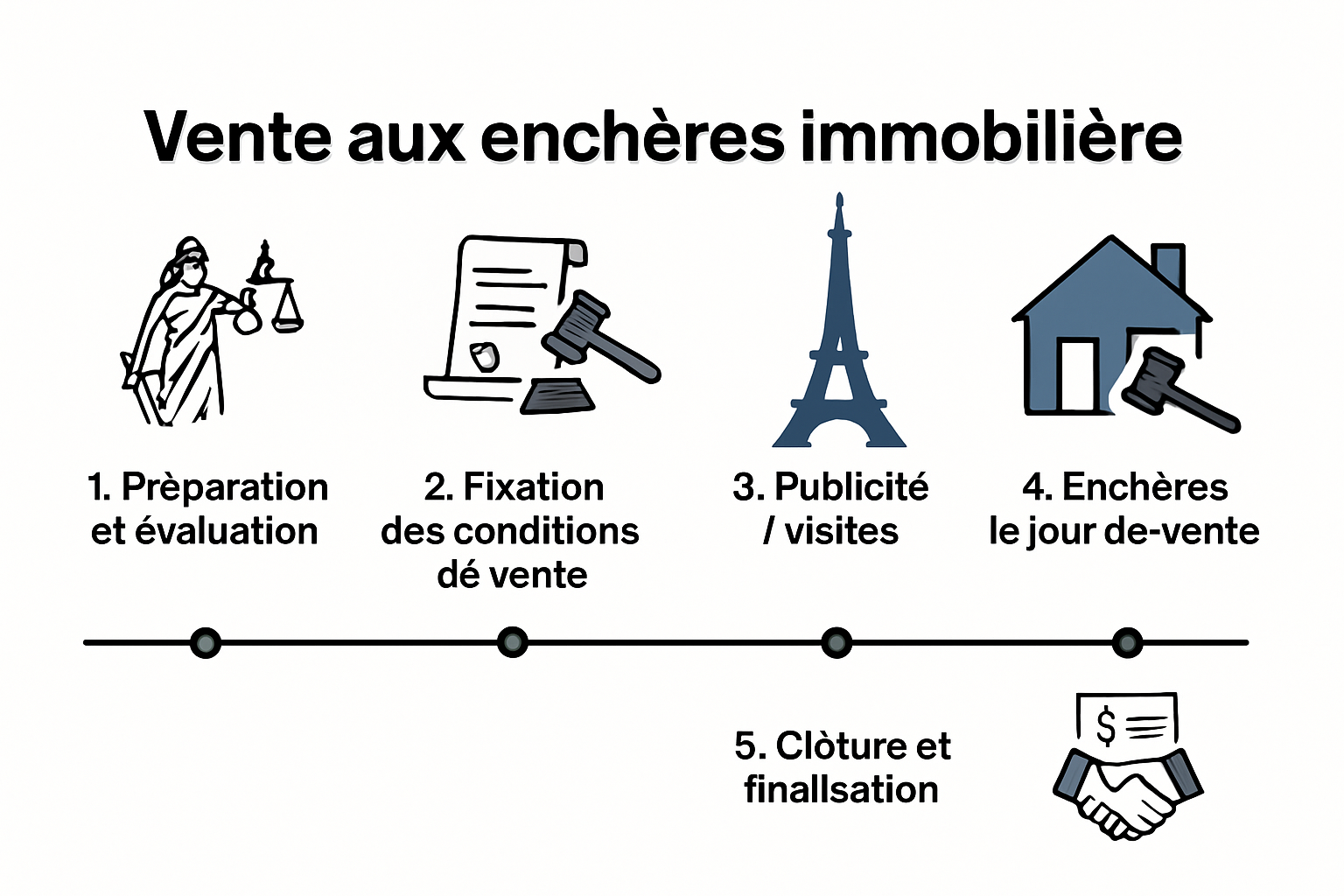 Vente aux enchères immobilière

1. Prèparation et évaluation

2. Fixation des conditions dé vente

3. Publicité / visites

4. Enchères le jour de-vente

5. Clòture et finallsation

$