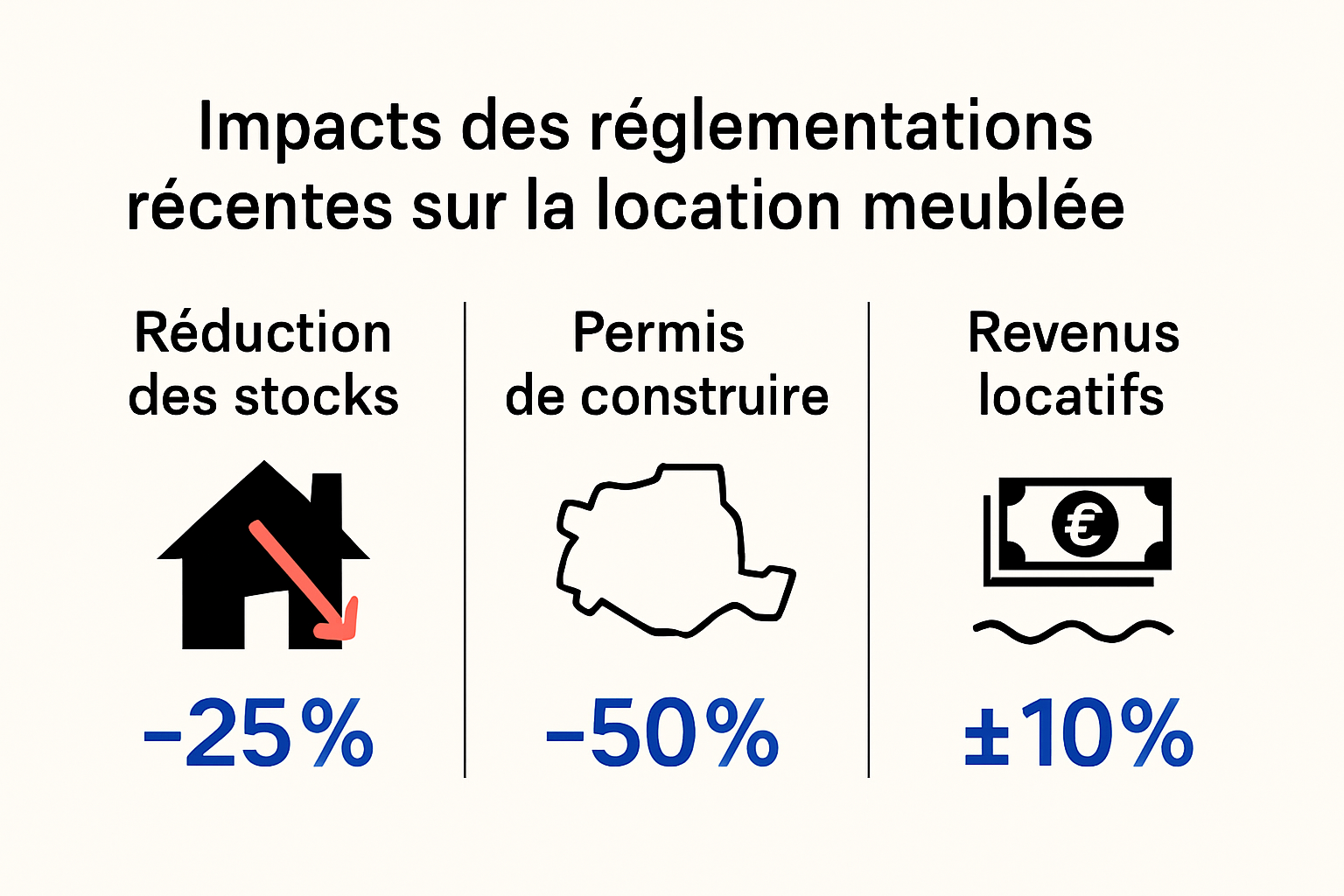 Impacts des réglementations récentes sur la location meublée

Réduction des stocks

-25%

Permis de construire

-50%

Revenus locatifs

€

±10%