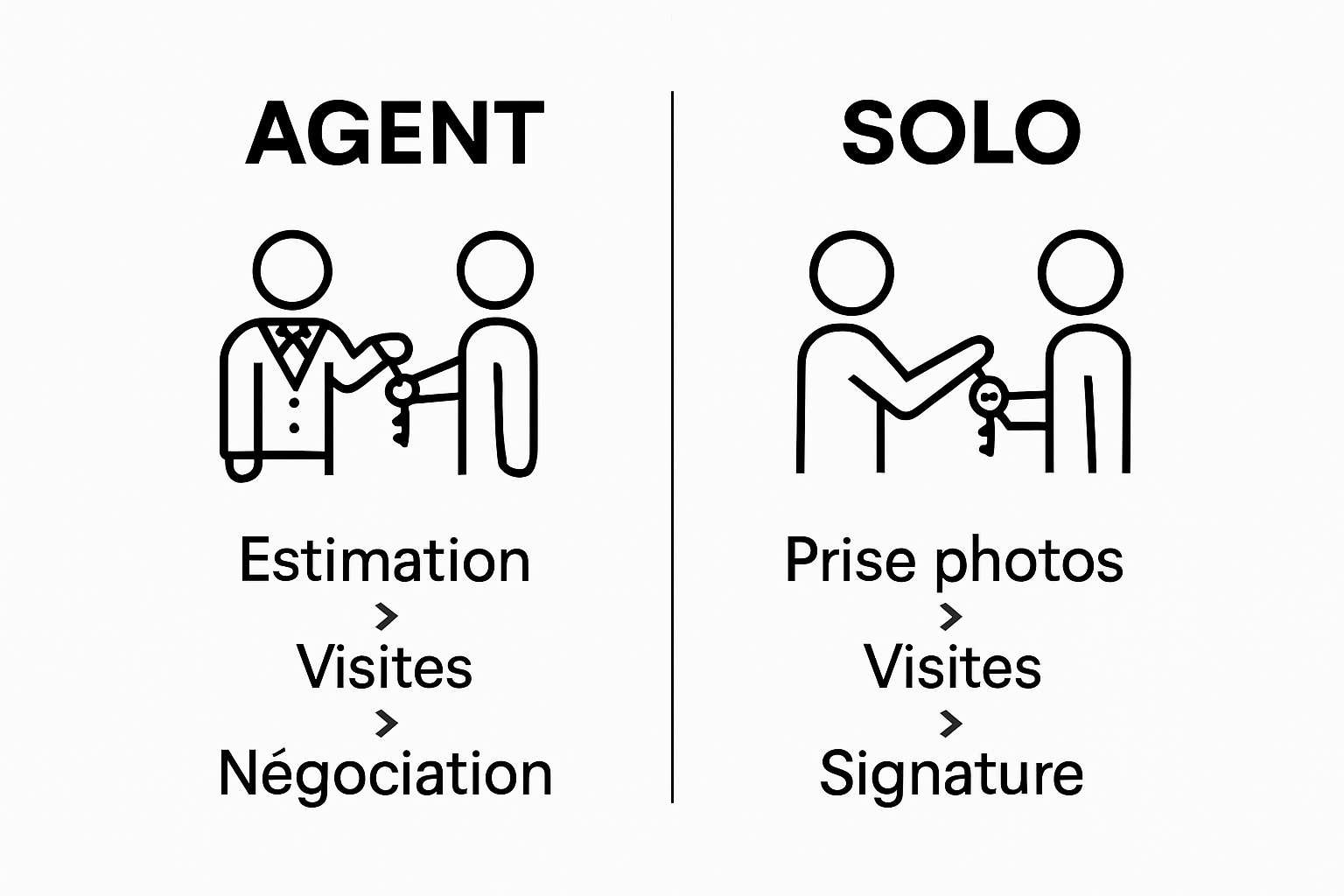 AGENT

Estimation
>
Visites
>
Négociation

SOLO

Prise photos
>
Visites
>
Signature