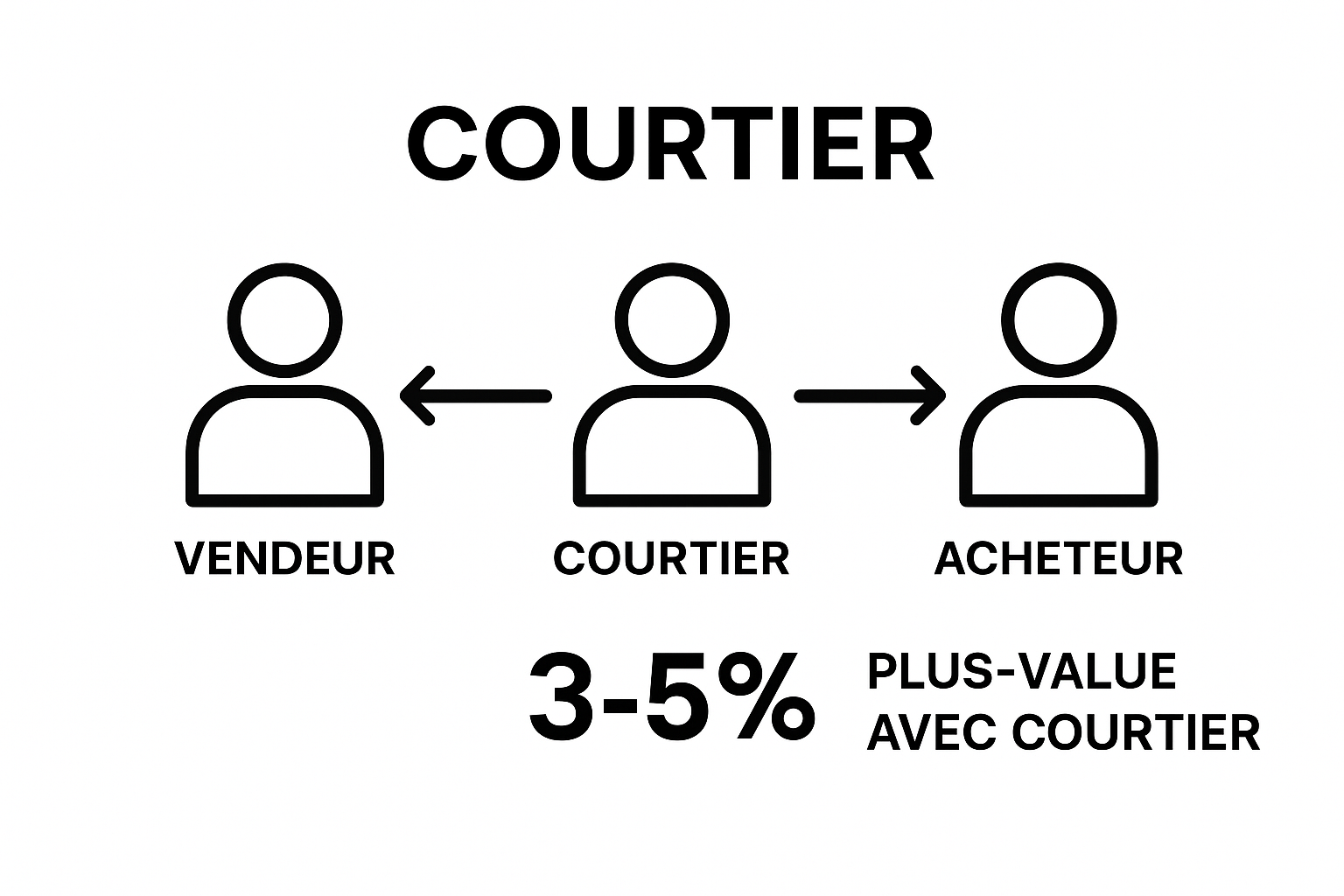 COURTIER

VENDEUR

COURTIER

ACHETEUR

3-5%

PLUS-VALUE AVEC COURTIER