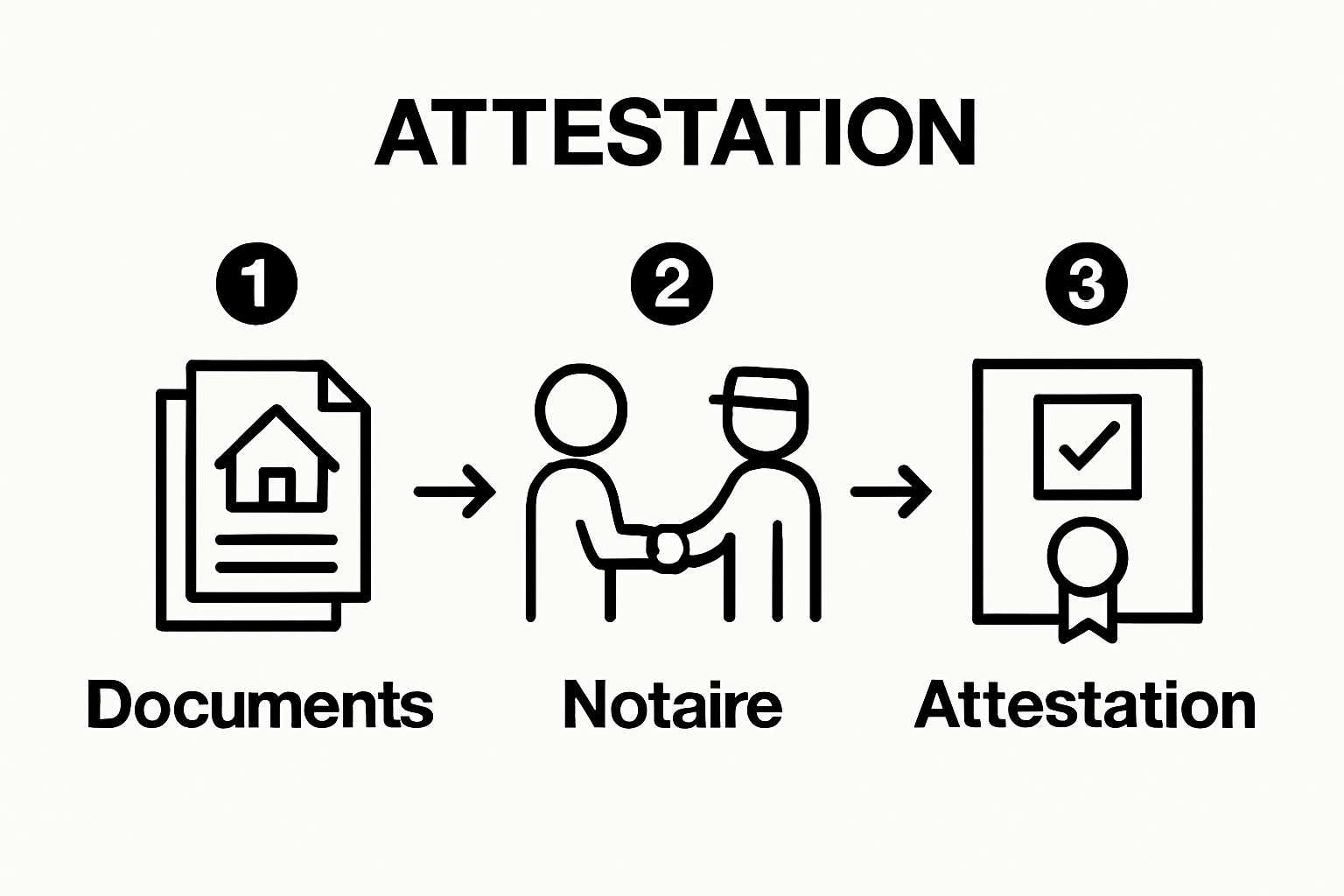 ATTESTATION

1
Documents

2
Notaire

3
Attestation